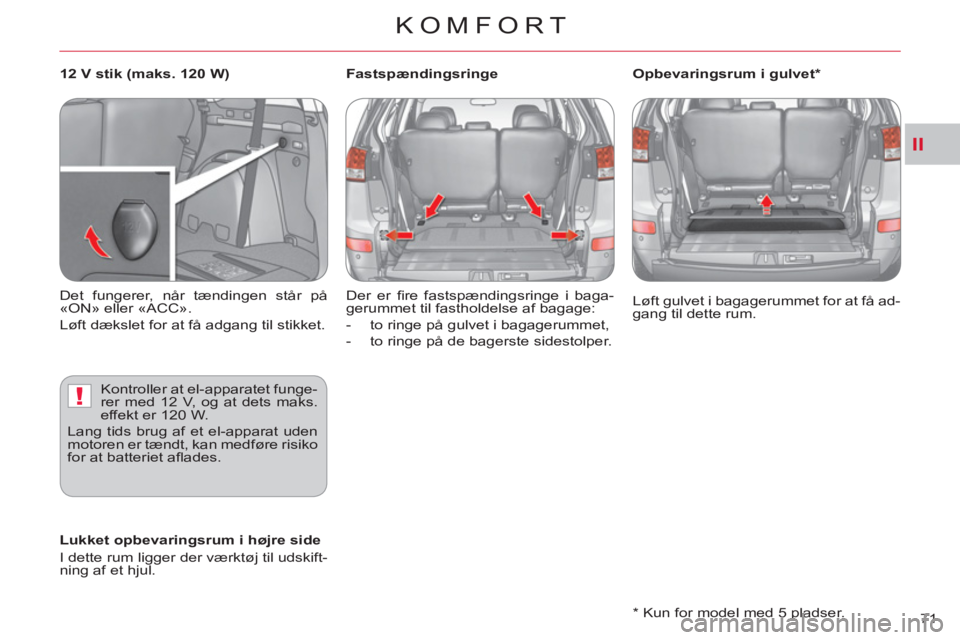 KOMFORT

II

12 V stik (maks. 120 W)

Det fungerer, når tændingen står på «ON» eller «ACC».

Løft dækslet for at få adgang til stikket.

!

Kontroller at el-apparatet fungerer med 12 V, og at dets maks. effekt er 120 W.

Lang tids brug af et el-apparat uden motoren er tændt, kan medføre risiko for at batteriet aflades.

Lukket opbevaringsrum i højre side

I dette rum ligger der værktøj til udskiftning af et hjul.

Fastspændingsringe

Der er fire fastspændingsringe i bagagerummet til fastholdelse af bagage:

- to ringe på gulvet i bagagerummet,

- to ringe på de bagerste sidestolper.

Opbevaringsrum i gulvet*

Løft gulvet i bagagerummet for at få adgang til dette rum.

* Kun for model med 5 pladser.

71

carmanualsonline.info