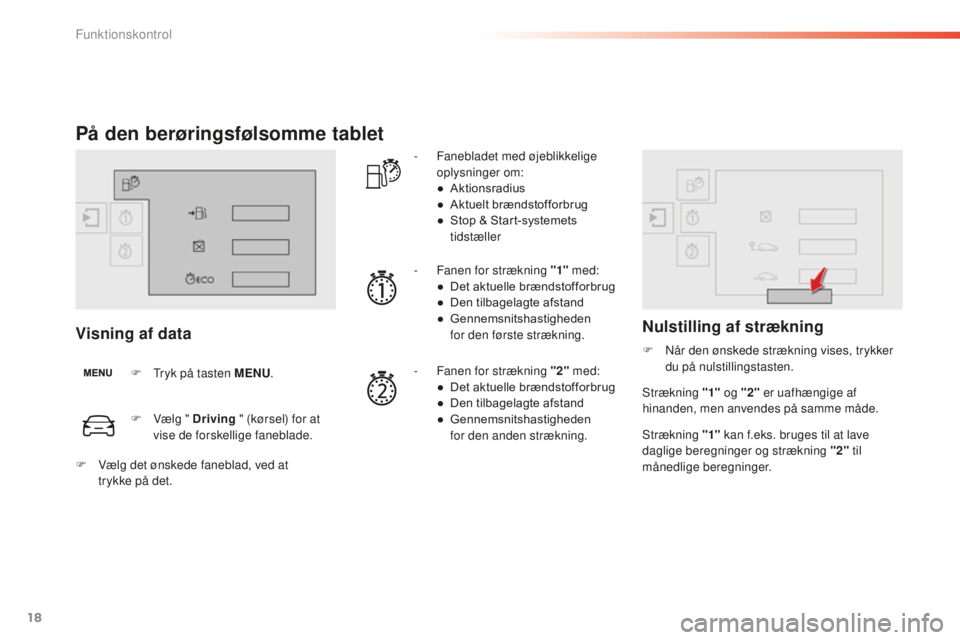 Funktionskontrol

På den berøringsfølsomme tablet

ECO

Visning af data

MENU

Tryk på tasten MENU.

Vælg " Driving " (kørsel) for at vise de forskellige faneblade.

Vælg det ønskede faneblad, ved at trykke på det.

- Fanebladet med øjeblikkelige oplysninger om:
● Aktionsradius
● Aktuelt brændstofforbrug
● Stop & Start-systemets tidstæller

- Fanen for strækning "1" med:
● Det aktuelle brændstofforbrug
● Den tilbagelagte afstand
● Gennemsnitshastigheden for den første strækning.

- Fanen for strækning "2" med:
● Det aktuelle brændstofforbrug
● Den tilbagelagte afstand
● Gennemsnitshastigheden for den anden strækning.

Nulstilling af strækning

Når den ønskede strækning vises, trykker du på nulstillingstasten.

Strækning "1" og "2" er uafhængige af hinanden, men anvendes på samme måde.

Strækning "1" kan f.eks. bruges til at lave daglige beregninger og strækning "2" til månedlige beregninger.

18

carmanualsonline.info