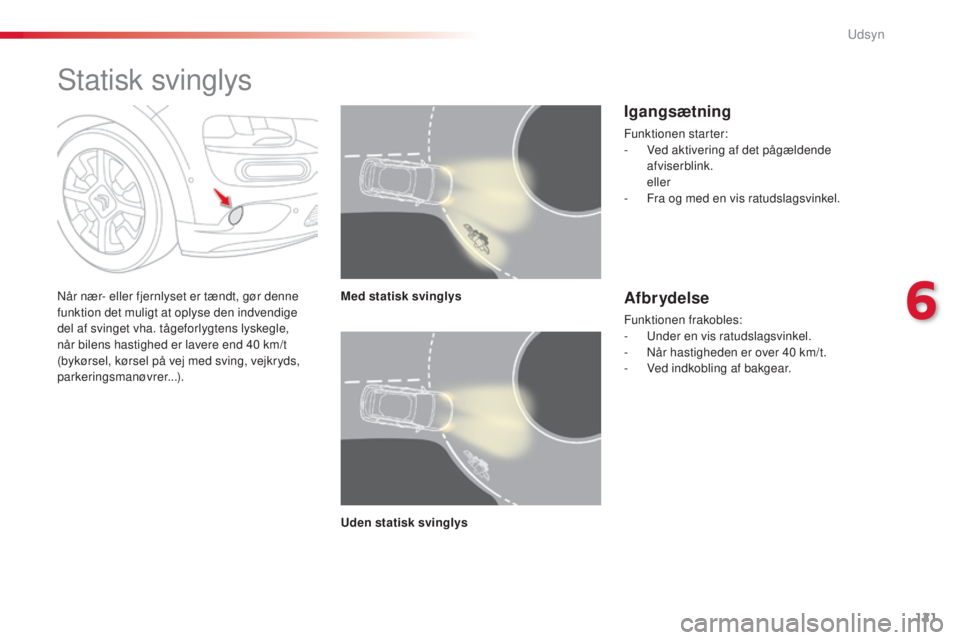 Udsyn

Statisk svinglys

Når nær- eller fjernlyset er tændt, gør denne funktion det muligt at oplyse den indvendige del af svinget vha. tågeforlygtens lyskegle, når bilens hastighed er lavere end 40 km/t (bykørsel, kørsel på vej med sving, vejkryds, parkeringsmanøvrer...).

Med statisk svinglys

Uden statisk svinglys

Igangsætning

Funktionen starter:
- Ved aktivering af det pågældende afviserblink. eller
- Fra og med en vis ratudslagsvinkel.

Afbrydelse

Funktionen frakobles:
- Under en vis ratudslagsvinkel.
- Når hastigheden er over 40 km/t.
- Ved indkobling af bakgear.

6

131

carmanualsonline.info