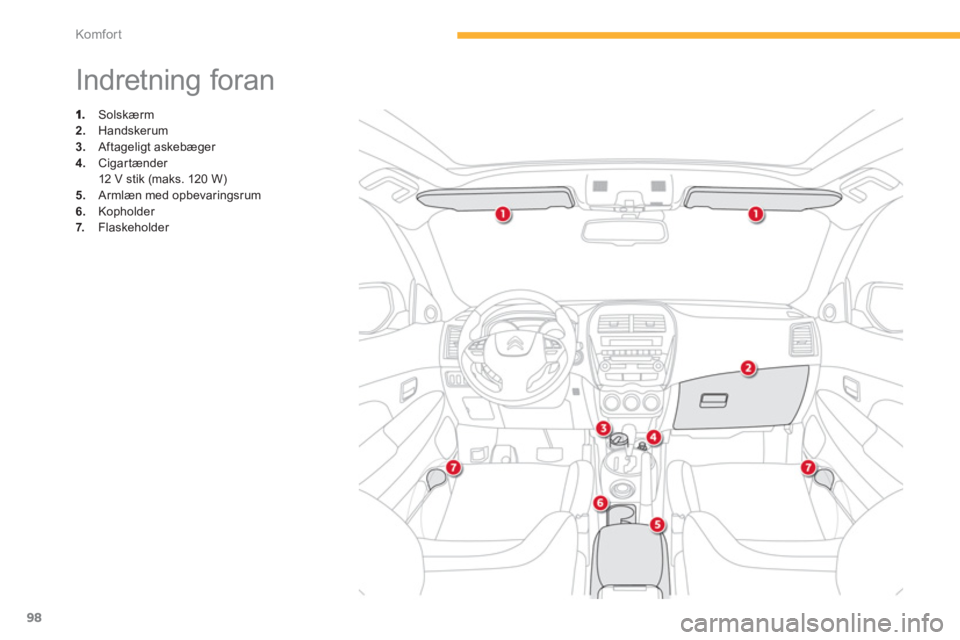 Komfort

Indretning foran

1. Solskærm
2. Handskerum
3. Aftageligt askebæger
4. Cigartænder
12 V stik (maks. 120 W)
5. Armlæn med opbevaringsrum
6. Kopholder
7. Flaskeholder

1
1
2
3
4
7
7
6
5

98

carmanualsonline.info