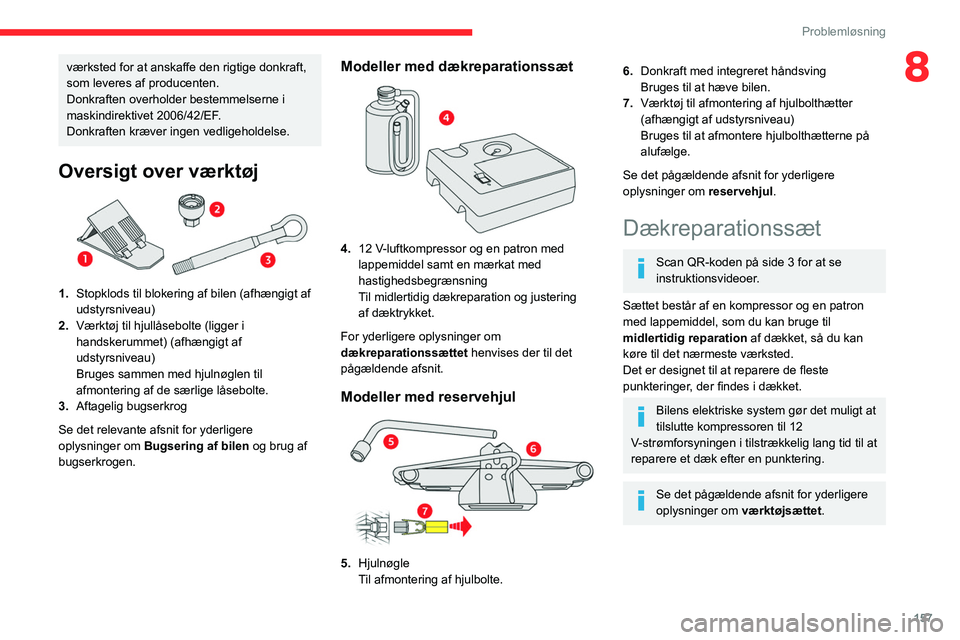 Problemløsning

8

værksted for at anskaffe den rigtige donkraft, som leveres af producenten.
Donkraften overholder bestemmelserne i maskindirektivet 2006/42/EF.
Donkraften kræver ingen vedligeholdelse.

Oversigt over værktøj

1

2

3

1. Stopklods til blokering af bilen (afhængigt af udstyrsniveau)
2. Værktøj til hjullåsebolte (ligger i handskerummet) (afhængigt af udstyrsniveau)
Bruges sammen med hjulnøglen til afmontering af de særlige låsebolte.
3. Aftagelig bugserkrog

Se det relevante afsnit for yderligere oplysninger om Bugsering af bilen og brug af bugserkrogen.

Modeller med dækreparationssæt

4

4. 12 V-luftkompressor og en patron med lappemiddel samt en mærkat med hastighedsbegrænsning
Til midlertidig dækreparation og justering af dæktrykket.

For yderligere oplysninger om dækreparationssættet henvises der til det pågældende afsnit.

Modeller med reservehjul

5

6

7

5. Hjulnøgle
Til afmontering af hjulbolte.

6. Donkraft med integreret håndsving
Bruges til at hæve bilen.
7. Værktøj til afmontering af hjulbolthætter (afhængigt af udstyrsniveau)
Bruges til at afmontere hjulbolthætterne på alufælge.

Se det pågældende afsnit for yderligere oplysninger om reservehjul.

Dækreparationssæt

Scan QR-koden på side 3 for at se instruktionsvideoer.

Sættet består af en kompressor og en patron med lappemiddel, som du kan bruge til midlertidig reparation af dækket, så du kan køre til det nærmeste værksted.
Det er designet til at reparere de fleste punkteringer, der findes i dækket.

Bilens elektriske system gør det muligt at tilslutte kompressoren til 12 V-strømforsyningen i tilstrækkelig lang tid til at reparere et dæk efter en punktering.

Se det pågældende afsnit for yderligere oplysninger om værktøjsættet.

157

carmanualsonline.info