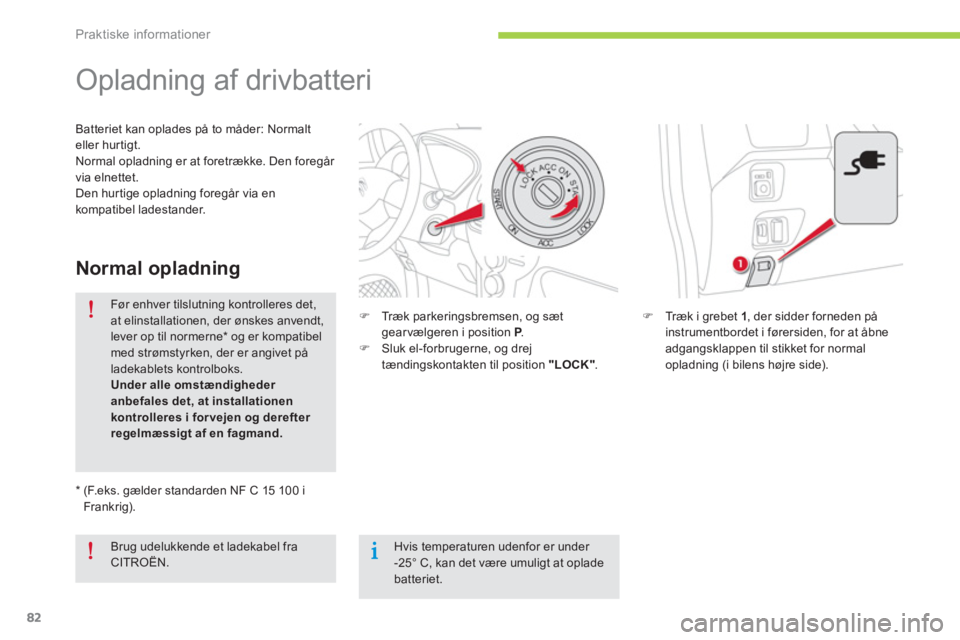 Praktiske informationer

Opladning af drivbatteri

Batteriet kan oplades på to måder: Normalt eller hurtigt.
Normal opladning er at foretrække. Den foregår via elnettet.
Den hurtige opladning foregår via en kompatibel ladestander.

Normal opladning

!

Før enhver tilslutning kontrolleres det, at elinstallationen, der ønskes anvendt, lever op til normerne* og er kompatibel med strømstyrken, der er angivet på ladekablets kontrolboks.
Under alle omstændigheder anbefales det, at installationen kontrolleres i forvejen og derefter regelmæssigt af en fagmand.

* (F.eks. gælder standarden NF C 15 100 i Frankrig).

!

Brug udelukkende et ladekabel fra CITROËN.

LOCK ACC ON START
START ON ACC LOCK

Træk parkeringsbremsen, og sæt gearvælgeren i position P.
Sluk el-forbrugerne, og drej tændingskontakten til position "LOCK".

i

Hvis temperaturen udenfor er under -25° C, kan det være umuligt at oplade batteriet.

1

Træk i grebet 1, der sidder forneden på instrumentbordet i førersiden, for at åbne adgangsklappen til stikket for normal opladning (i bilens højre side).

82

carmanualsonline.info