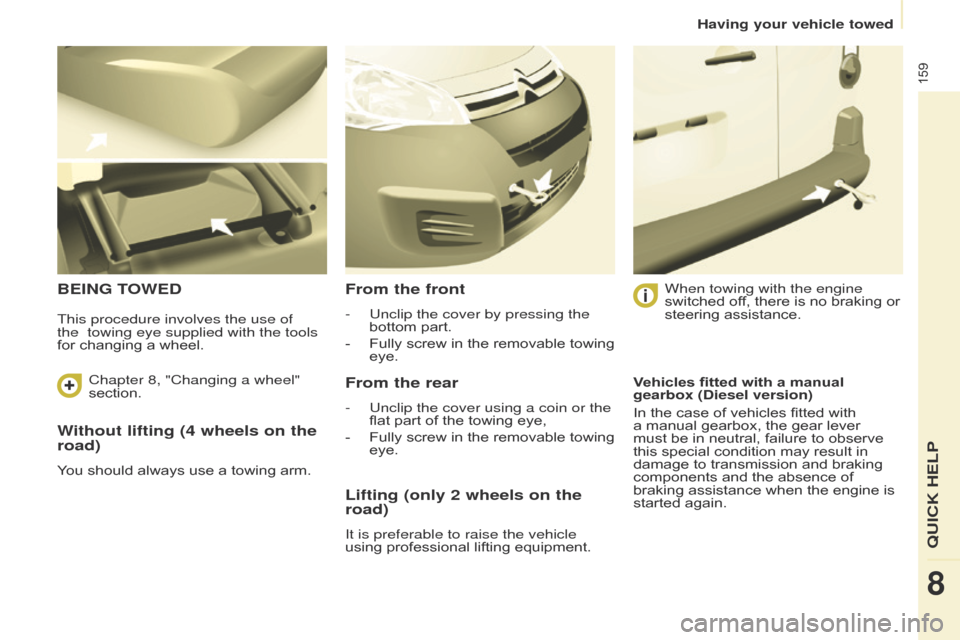 Having your vehicle towed

159

BEING TOWED

This procedure involves the use of the towing eye supplied with the tools for changing a wheel.

Chapter 8, "Changing a wheel" section.

Without lifting (4 wheels on the road)

You should always use a towing arm.

From the front

- Unclip the cover by pressing the bottom part.
- Fully screw in the removable towing eye.

From the rear

- Unclip the cover using a coin or the flat part of the towing eye,
- Fully screw in the removable towing eye.

Lifting (only 2 wheels on the road)

It is preferable to raise the vehicle using professional lifting equipment.

When towing with the engine switched off, there is no braking or steering assistance.

Vehicles fitted with a manual gearbox (Diesel version)

In the case of vehicles fitted with a manual gearbox, the gear lever must be in neutral, failure to observe this special condition may result in damage to transmission and braking components and the absence of braking assistance when the engine is started again.

QUICK HELP

8

carmanualsonline.info