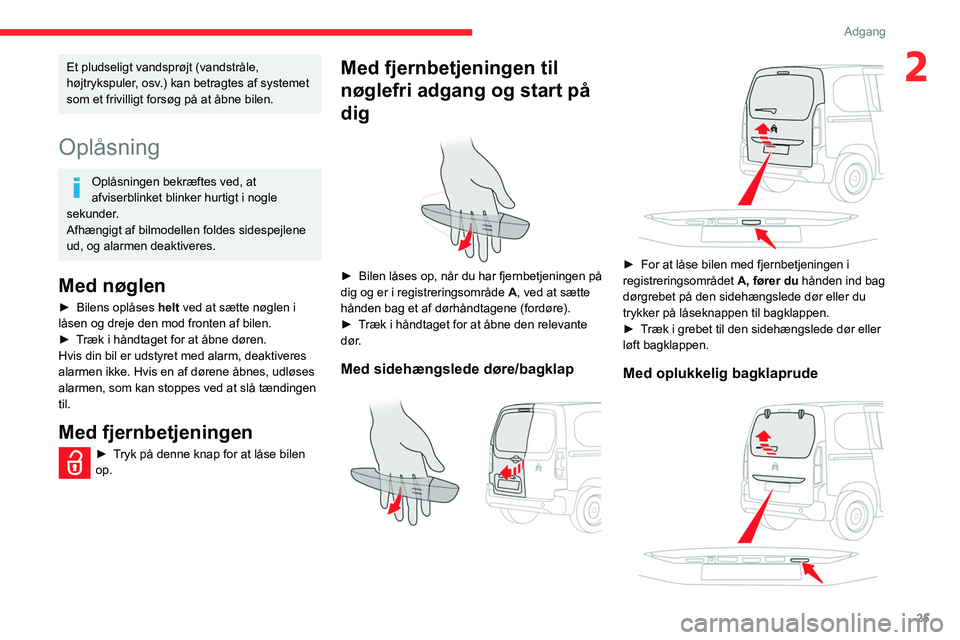 Adgang

2

Et pludseligt vandsprøjt (vandstråle, højtrykspuler, osv.) kan betragtes af systemet som et frivilligt forsøg på at åbne bilen.

Oplåsning

Oplåsningen bekræftes ved, at afviserblinket blinker hurtigt i nogle sekunder.
Afhængigt af bilmodellen foldes sidespejlene ud, og alarmen deaktiveres.

Med nøglen

► Bilens oplåses helt ved at sætte nøglen i låsen og dreje den mod fronten af bilen.
► Træk i håndtaget for at åbne døren.
Hvis din bil er udstyret med alarm, deaktiveres alarmen ikke. Hvis en af dørene åbnes, udløses alarmen, som kan stoppes ved at slå tændingen til.

Med fjernbetjeningen

► Tryk på denne knap for at låse bilen op.

Med fjernbetjeningen til nøglefri adgang og start på dig

► Bilen låses op, når du har fjernbetjeningen på dig og er i registreringsområde A, ved at sætte hånden bag et af dørhåndtagene (fordøre).
► Træk i håndtaget for at åbne den relevante dør.

Med sidehængslede døre/bagklap

► For at låse bilen med fjernbetjeningen i registreringsområdet A, fører du hånden ind bag dørgrebet på den sidehængslede dør eller du trykker på låseknappen til bagklappen.
► Træk i grebet til den sidehængslede dør eller løft bagklappen.

Med oplukkelig bagklaprude

25

carmanualsonline.info