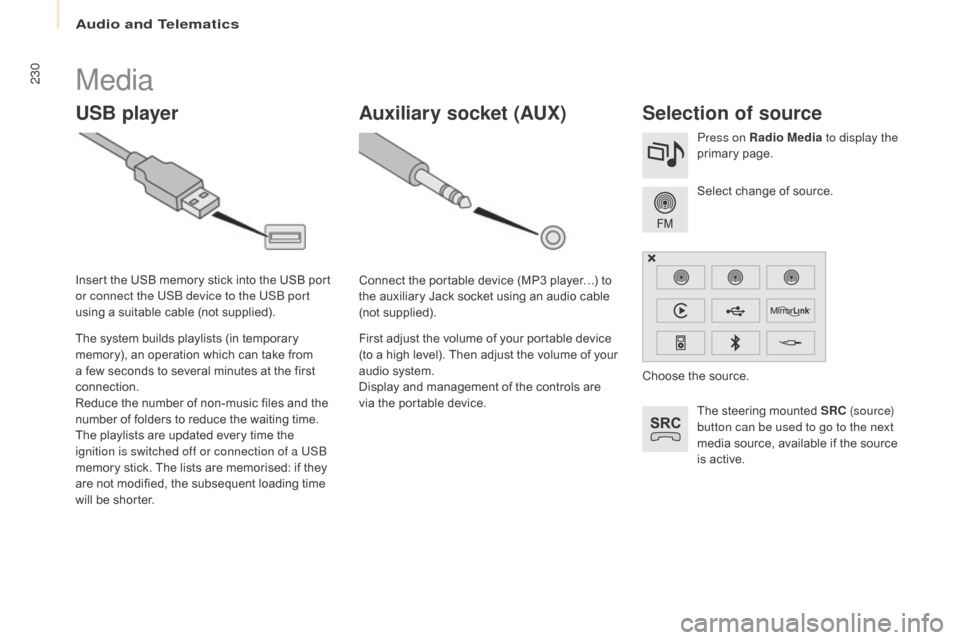 Audio and Telematics

230

Media

USB player

Insert the USB memory stick into the USB port or connect the USB device to the USB port using a suitable cable (not supplied).

The system builds playlists (in temporary memory), an operation which can take from a few seconds to several minutes at the first connection.
Reduce the number of non-music files and the number of folders to reduce the waiting time.
The playlists are updated every time the ignition is switched off or connection of a USB memory stick. The lists are memorised: if they are not modified, the subsequent loading time will be shorter.

Auxiliary socket (AUX)

Connect the portable device (MP3 player…) to the auxiliary Jack socket using an audio cable (not supplied).

First adjust the volume of your portable device (to a high level). Then adjust the volume of your audio system.
Display and management of the controls are via the portable device.

Selection of source

Press on Radio Media to display the primary page.

FM

Select change of source.

MirrorLink

Choose the source.

SRC

The steering mounted SRC (source) button can be used to go to the next media source, available if the source is active.

carmanualsonline.info