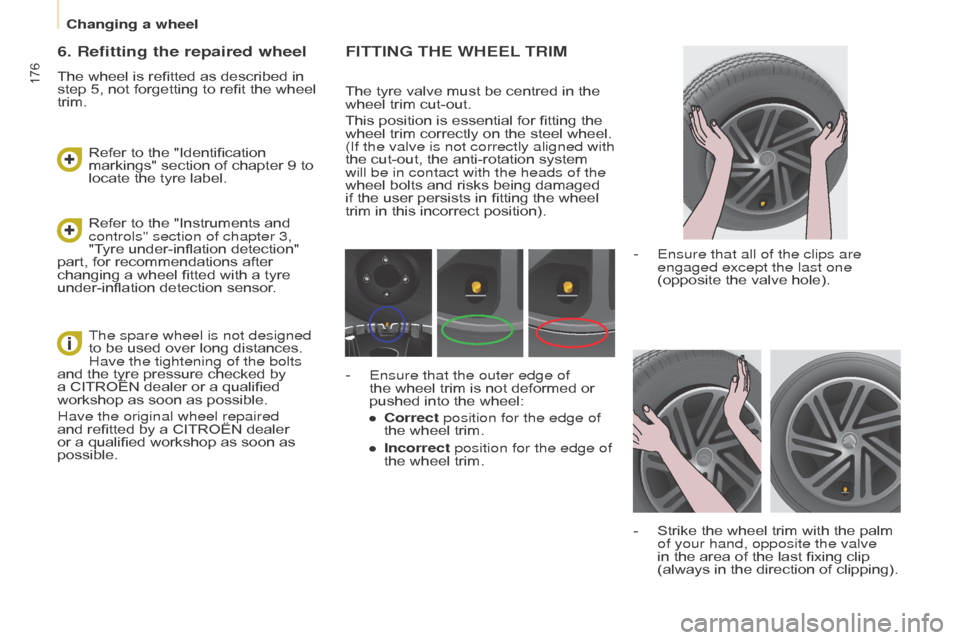 Changing a wheel

176

6. Refitting the repaired wheel

The wheel is refitted as described in step 5, not forgetting to refit the wheel trim.

Refer to the "Identification markings" section of chapter 9 to locate the tyre label.

Refer to the "Instruments and controls" section of chapter 3, "Tyre under-inflation detection" part, for recommendations after changing a wheel fitted with a tyre under-inflation detection sensor.

The spare wheel is not designed to be used over long distances. Have the tightening of the bolts and the tyre pressure checked by a CITROËN dealer or a qualified workshop as soon as possible.

Have the original wheel repaired and refitted by a CITROËN dealer or a qualified workshop as soon as possible.

FITTING THE WHEEL TRIM

The tyre valve must be centred in the wheel trim cut-out.

This position is essential for fitting the wheel trim correctly on the steel wheel. (If the valve is not correctly aligned with the cut-out, the anti-rotation system will be in contact with the heads of the wheel bolts and risks being damaged if the user persists in fitting the wheel trim in this incorrect position).

- Ensure that the outer edge of the wheel trim is not deformed or pushed into the wheel:
● Correct position for the edge of the wheel trim.
● Incorrect position for the edge of the wheel trim.

- Ensure that all of the clips are engaged except the last one (opposite the valve hole).

- Strike the wheel trim with the palm of your hand, opposite the valve in the area of the last fixing clip (always in the direction of clipping).

carmanualsonline.info