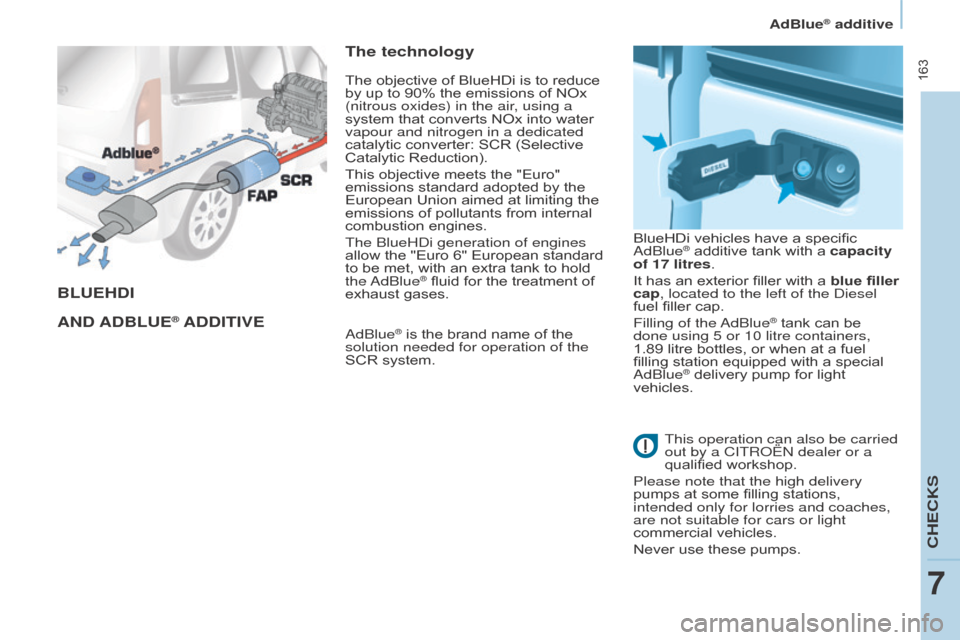 AdBlue® additive

163

Adblue®

SCR

FAP

BLUEHDI

AND ADBLUE® ADDITIVE

The technology

The objective of BlueHDi is to reduce by up to 90% the emissions of NOx (nitrous oxides) in the air, using a system that converts NOx into water vapour and nitrogen in a dedicated catalytic converter: SCR (Selective Catalytic Reduction).

This objective meets the "Euro" emissions standard adopted by the European Union aimed at limiting the emissions of pollutants from internal combustion engines.

The BlueHDi generation of engines allow the "Euro 6" European standard to be met, with an extra tank to hold the AdBlue® fluid for the treatment of exhaust gases.

AdBlue® is the brand name of the solution needed for operation of the SCR system.

DIESEL

BlueHDi vehicles have a specific AdBlue® additive tank with a capacity of 17 litres.

It has an exterior filler with a blue filler cap, located to the left of the Diesel fuel filler cap.

Filling of the AdBlue® tank can be done using 5 or 10 litre containers, 1.89 litre bottles, or when at a fuel filling station equipped with a special AdBlue® delivery pump for light vehicles.

This operation can also be carried out by a CITROËN dealer or a qualified workshop.

Please note that the high delivery pumps at some filling stations, intended only for lorries and coaches, are not suitable for cars or light commercial vehicles.

Never use these pumps.

CHECKS

7

carmanualsonline.info