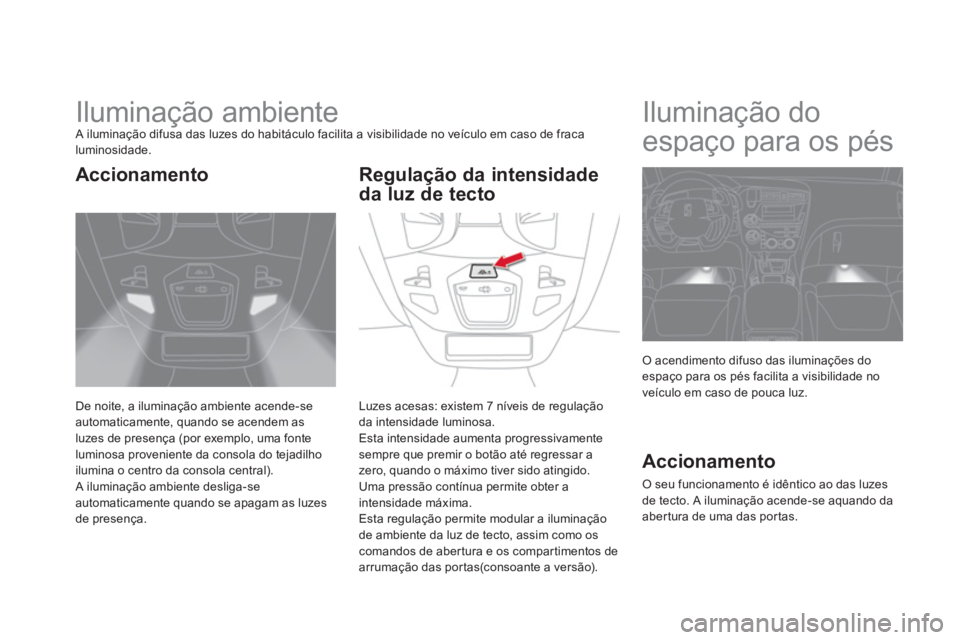 Iluminação ambiente

A iluminação difusa das luzes do habitáculo facilita a visibilidade no veículo em caso de fraca luminosidade.

Accionamento

De noite, a iluminação ambiente acende-se automaticamente, quando se acendem as luzes de presença (por exemplo, uma fonte luminosa proveniente da consola do tejadilho ilumina o centro da consola central).
A iluminação ambiente desliga-se automaticamente quando se apagam as luzes de presença.

Regulação da intensidade da luz de tecto

Luzes acesas: existem 7 níveis de regulação da intensidade luminosa.
Esta intensidade aumenta progressivamente sempre que premir o botão até regressar a zero, quando o máximo tiver sido atingido.
Uma pressão contínua permite obter a intensidade máxima.
Esta regulação permite modular a iluminação de ambiente da luz de tecto, assim como os comandos de abertura e os compartimentos de arrumação das portas(consoante a versão).

Iluminação do espaço para os pés

O acendimento difuso das iluminações do espaço para os pés facilita a visibilidade no veículo em caso de pouca luz.

Accionamento

O seu funcionamento é idêntico ao das luzes de tecto. A iluminação acende-se aquando da abertura de uma das portas.

carmanualsonline.info