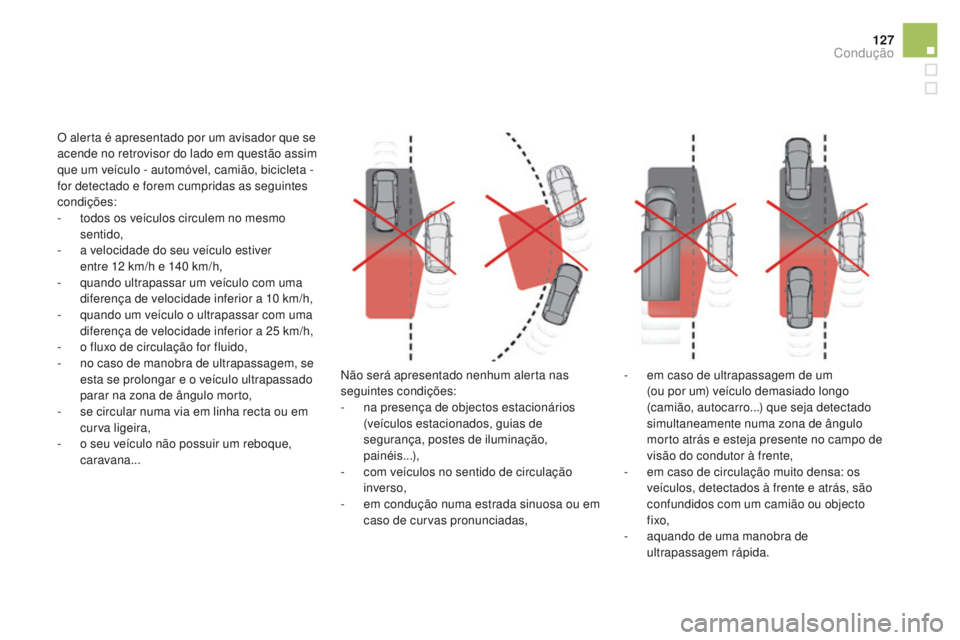 127
Condução

O alerta é apresentado por um avisador que se acende no retrovisor do lado em questão assim que um veículo - automóvel, camião, bicicleta - for detectado e forem cumpridas as seguintes condições:
- todos os veículos circulem no mesmo sentido,
- a velocidade do seu veículo estiver entre 12 km/h e 140 km/h,
- quando ultrapassar um veículo com uma diferença de velocidade inferior a 10 km/h,
- quando um veículo o ultrapassar com uma diferença de velocidade inferior a 25 km/h,
- o fluxo de circulação for fluido,
- no caso de manobra de ultrapassagem, se esta se prolongar e o veículo ultrapassado parar na zona de ângulo morto,
- se circular numa via em linha recta ou em curva ligeira,
- o seu veículo não possuir um reboque, caravana...

Não será apresentado nenhum alerta nas seguintes condições:
- na presença de objectos estacionários (veículos estacionados, guias de segurança, postes de iluminação, painéis...),
- com veículos no sentido de circulação inverso,
- em condução numa estrada sinuosa ou em caso de curvas pronunciadas,

- em caso de ultrapassagem de um (ou por um) veículo demasiado longo (camião, autocarro...) que seja detectado simultaneamente numa zona de ângulo morto atrás e esteja presente no campo de visão do condutor à frente,
- em caso de circulação muito densa: os veículos, detectados à frente e atrás, são confundidos com um camião ou objecto fixo,
- aquando de uma manobra de ultrapassagem rápida.

carmanualsonline.info