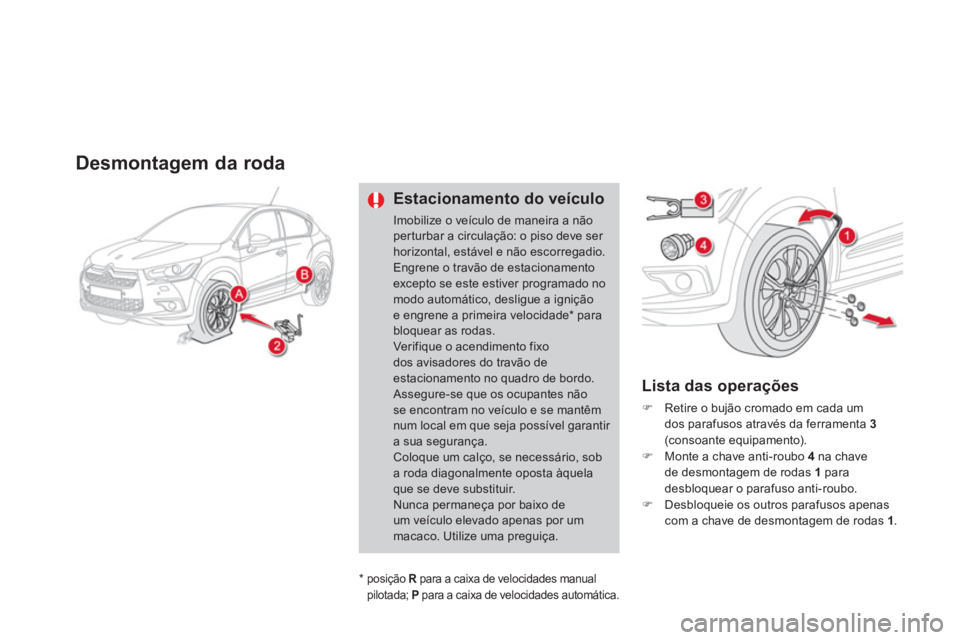 Desmontagem da roda

A

B

2

Estacionamento do veículo

Imobilize o veículo de maneira a não perturbar a circulação: o piso deve ser horizontal, estável e não escorregadio. Engrene o travão de estacionamento excepto se este estiver programado no modo automático, desligue a ignição e engrene a primeira velocidade* para bloquear as rodas.
Verifique o acendimento fixo dos avisadores do travão de estacionamento no quadro de bordo.
Assegure-se que os ocupantes não se encontram no veículo e se mantêm num local em que seja possível garantir a sua segurança.
Coloque um calço, se necessário, sob a roda diagonalmente oposta àquela que se deve substituir.
Nunca permaneça por baixo de um veículo elevado apenas por um macaco. Utilize uma preguiça.

* posição R para a caixa de velocidades manual pilotada; P para a caixa de velocidades automática.

3

4

1

Lista das operações

Retire o bujão cromado em cada um dos parafusos através da ferramenta 3 (consoante equipamento).
Monte a chave anti-roubo 4 na chave de desmontagem de rodas 1 para desbloquear o parafuso anti-roubo.
Desbloqueie os outros parafusos apenas com a chave de desmontagem de rodas 1.

carmanualsonline.info