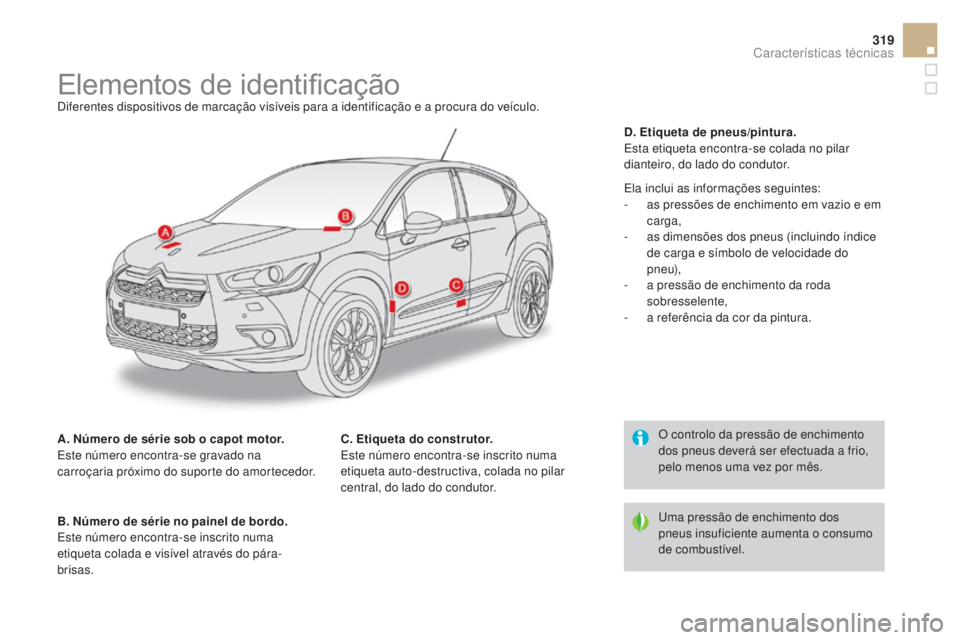 319
Características técnicas

Elementos de identificação
Diferentes dispositivos de marcação visíveis para a identificação e a procura do veículo.

A
B
C
D

A. Número de série sob o capot motor.
Este número encontra-se gravado na carroçaria próximo do suporte do amortecedor.

B. Número de série no painel de bordo.
Este número encontra-se inscrito numa etiqueta colada e visível através do pára-brisas.

C. Etiqueta do construtor.
Este número encontra-se inscrito numa etiqueta auto-destructiva, colada no pilar central, do lado do condutor.

D. Etiqueta de pneus/pintura.
Esta etiqueta encontra-se colada no pilar dianteiro, do lado do condutor.

Ela inclui as informações seguintes:
- as pressões de enchimento em vazio e em carga,
- as dimensões dos pneus (incluindo índice de carga e símbolo de velocidade do pneu),
- a pressão de enchimento da roda sobresselente,
- a referência da cor da pintura.

O controlo da pressão de enchimento dos pneus deverá ser efectuada a frio, pelo menos uma vez por mês.

Uma pressão de enchimento dos pneus insuficiente aumenta o consumo de combustível.

carmanualsonline.info