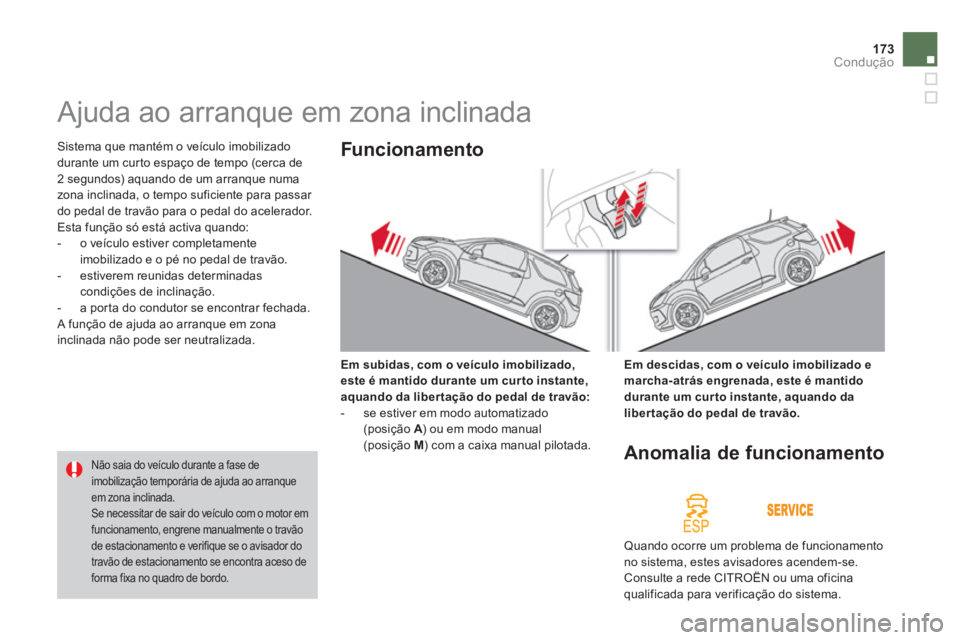 173
Condução

Ajuda ao arranque em zona inclinada

Sistema que mantém o veículo imobilizado durante um curto espaço de tempo (cerca de 2 segundos) aquando de um arranque numa zona inclinada, o tempo suficiente para passar do pedal de travão para o pedal do acelerador.
Esta função só está activa quando:
- o veículo estiver completamente imobilizado e o pé no pedal de travão.
- estiverem reunidas determinadas condições de inclinação.
- a porta do condutor se encontrar fechada.
A função de ajuda ao arranque em zona inclinada não pode ser neutralizada.

Não saia do veículo durante a fase de imobilização temporária de ajuda ao arranque em zona inclinada.
Se necessitar de sair do veículo com o motor em funcionamento, engrene manualmente o travão de estacionamento e verifique se o avisador do travão de estacionamento se encontra aceso de forma fixa no quadro de bordo.

Funcionamento

Em subidas, com o veículo imobilizado, este é mantido durante um curto instante, aquando da libertação do pedal de travão:
- se estiver em modo automatizado (posição A) ou em modo manual (posição M) com a caixa manual pilotada.

Em descidas, com o veículo imobilizado e marcha-atrás engrenada, este é mantido durante um curto instante, aquando da libertação do pedal de travão.

Anomalia de funcionamento

ESP

SERVICE

Quando ocorre um problema de funcionamento no sistema, estes avisadores acendem-se. Consulte a rede CITROËN ou uma oficina qualificada para verificação do sistema.

carmanualsonline.info