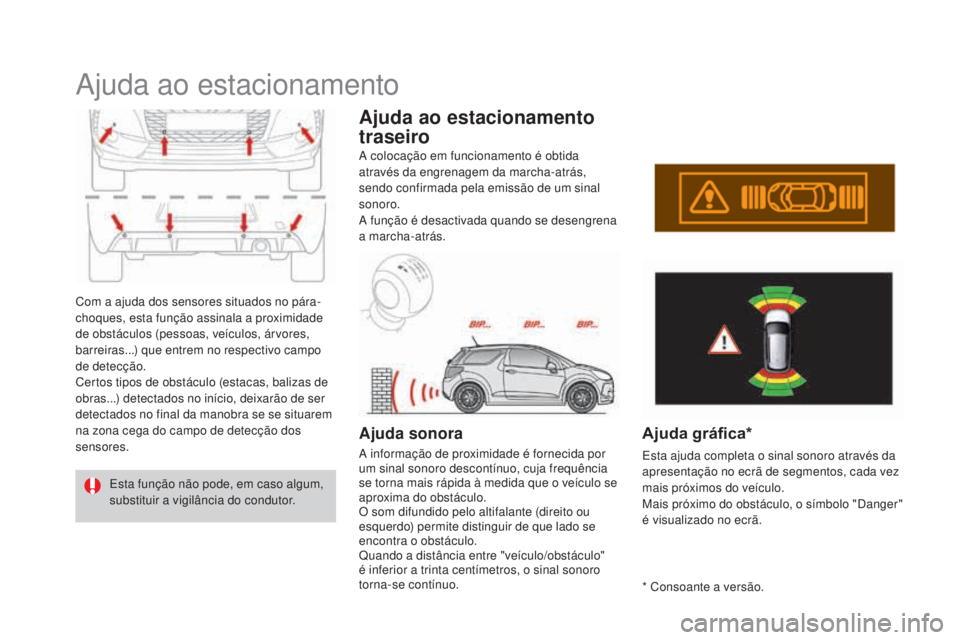 Ajuda ao estacionamento

Com a ajuda dos sensores situados no pára-choques, esta função assinala a proximidade de obstáculos (pessoas, veículos, árvores, barreiras...) que entrem no respectivo campo de detecção.
Certos tipos de obstáculo (estacas, balizas de obras...) detectados no início, deixarão de ser detectados no final da manobra se se situarem na zona cega do campo de detecção dos sensores.

Esta função não pode, em caso algum, substituir a vigilância do condutor.

Ajuda ao estacionamento traseiro

A colocação em funcionamento é obtida através da engrenagem da marcha-atrás, sendo confirmada pela emissão de um sinal sonoro.
A função é desactivada quando se desengrena a marcha-atrás.

BIP... BIP... BIP...

Ajuda sonora

A informação de proximidade é fornecida por um sinal sonoro descontínuo, cuja frequência se torna mais rápida à medida que o veículo se aproxima do obstáculo.
O som difundido pelo altifalante (direito ou esquerdo) permite distinguir de que lado se encontra o obstáculo.
Quando a distância entre "veículo/obstáculo" é inferior a trinta centímetros, o sinal sonoro torna-se contínuo.

Ajuda gráfica*

Esta ajuda completa o sinal sonoro através da apresentação no ecrã de segmentos, cada vez mais próximos do veículo.
Mais próximo do obstáculo, o símbolo "Danger" é visualizado no ecrã.

* Consoante a versão.

carmanualsonline.info