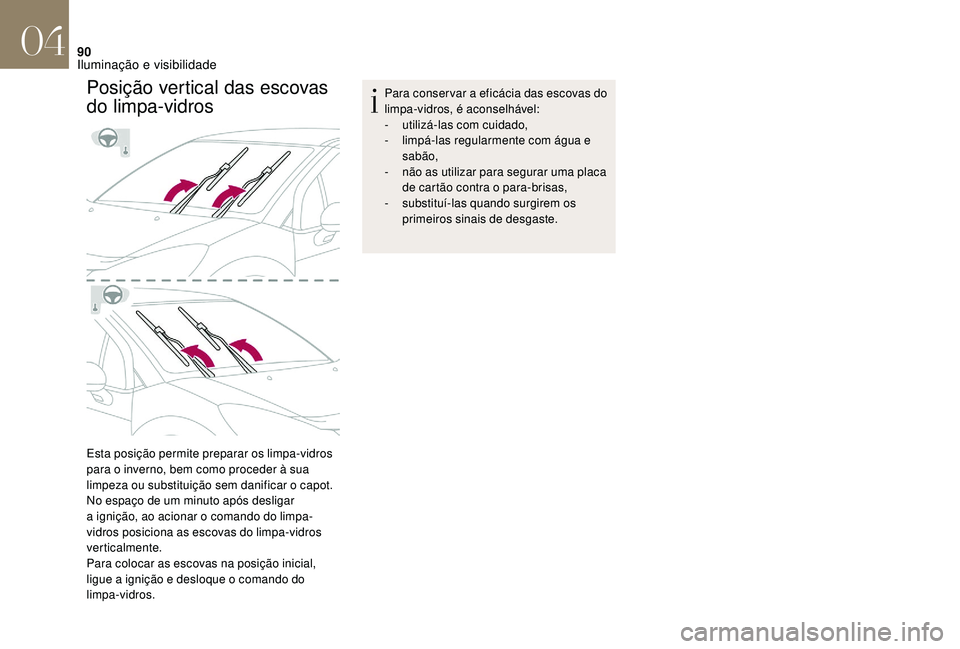 04

90

Iluminação e visibilidade

Posição vertical das escovas do limpa-vidros

Esta posição permite preparar os limpa-vidros para o inverno, bem como proceder à sua limpeza ou substituição sem danificar o capot.
No espaço de um minuto após desligar a ignição, ao acionar o comando do limpa-vidros posiciona as escovas do limpa-vidros verticalmente.
Para colocar as escovas na posição inicial, ligue a ignição e desloque o comando do limpa-vidros.

Para conservar a eficácia das escovas do limpa-vidros, é aconselhável:
- utilizá-las com cuidado,
- limpá-las regularmente com água e sabão,
- não as utilizar para segurar uma placa de cartão contra o para-brisas,
- substituí-las quando surgirem os primeiros sinais de desgaste.

carmanualsonline.info