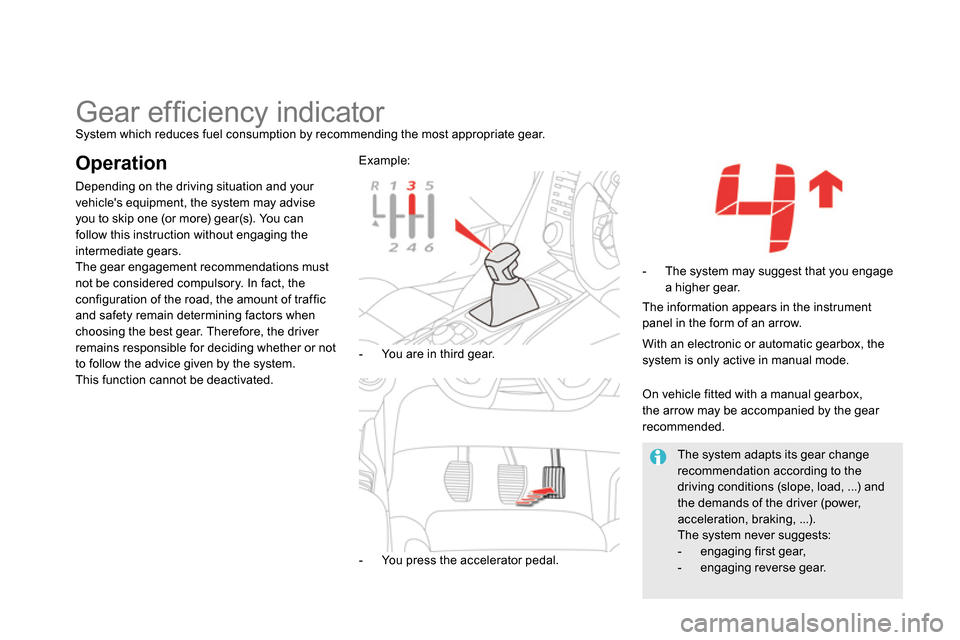 Gear efficiency indicator

System which reduces fuel consumption by recommending the most appropriate gear.

Operation

Depending on the driving situation and your vehicle's equipment, the system may advise you to skip one (or more) gear(s). You can follow this instruction without engaging the intermediate gears.
The gear engagement recommendations must not be considered compulsory. In fact, the configuration of the road, the amount of traffic and safety remain determining factors when choosing the best gear. Therefore, the driver remains responsible for deciding whether or not to follow the advice given by the system.
This function cannot be deactivated.

Example:

R 1 3 5
2 4 6

- You are in third gear.

- You press the accelerator pedal.

4

- The system may suggest that you engage a higher gear.

The information appears in the instrument panel in the form of an arrow.

With an electronic or automatic gearbox, the system is only active in manual mode.

On vehicle fitted with a manual gearbox, the arrow may be accompanied by the gear recommended.

The system adapts its gear change recommendation according to the driving conditions (slope, load, ...) and the demands of the driver (power, acceleration, braking, ...).
The system never suggests:
- engaging first gear,
- engaging reverse gear.

carmanualsonline.info