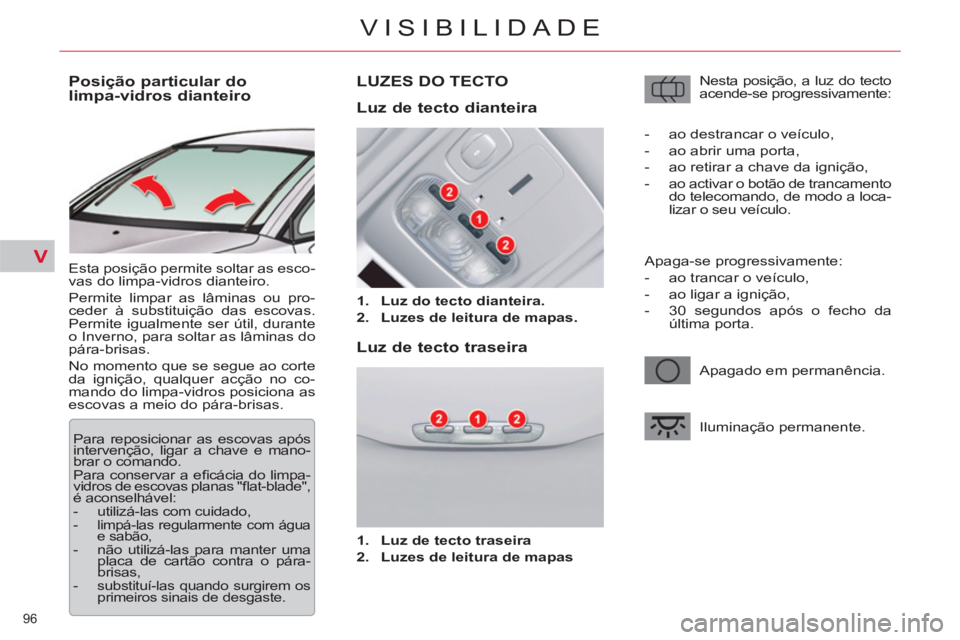 VISIBILIDADE

V

Posição particular do limpa-vidros dianteiro

Esta posição permite soltar as escovas do limpa-vidros dianteiro.

Permite limpar as lâminas ou proceder à substituição das escovas. Permite igualmente ser útil, durante o Inverno, para soltar as lâminas do pára-brisas.

No momento que se segue ao corte da ignição, qualquer acção no comando do limpa-vidros posiciona as escovas a meio do pára-brisas.

Para reposicionar as escovas após intervenção, ligar a chave e manobrar o comando.
Para conservar a eficácia do limpa-vidros de escovas planas "flat-blade", é aconselhável:
- utilizá-las com cuidado,
- limpá-las regularmente com água e sabão,
- não utilizá-las para manter uma placa de cartão contra o pára-brisas,
- substituí-las quando surgirem os primeiros sinais de desgaste.

LUZES DO TECTO

Luz de tecto dianteira

2
1
2

1. Luz do tecto dianteira.
2. Luzes de leitura de mapas.

Luz de tecto traseira

2 1 2

1. Luz de tecto traseira
2. Luzes de leitura de mapas

Nesta posição, a luz do tecto acende-se progressivamente:

- ao destrancar o veículo,
- ao abrir uma porta,
- ao retirar a chave da ignição,
- ao activar o botão de trancamento do telecomando, de modo a localizar o seu veículo.

Apaga-se progressivamente:
- ao trancar o veículo,
- ao ligar a ignição,
- 30 segundos após o fecho da última porta.

Apagado em permanência.

Iluminação permanente.

96

carmanualsonline.info