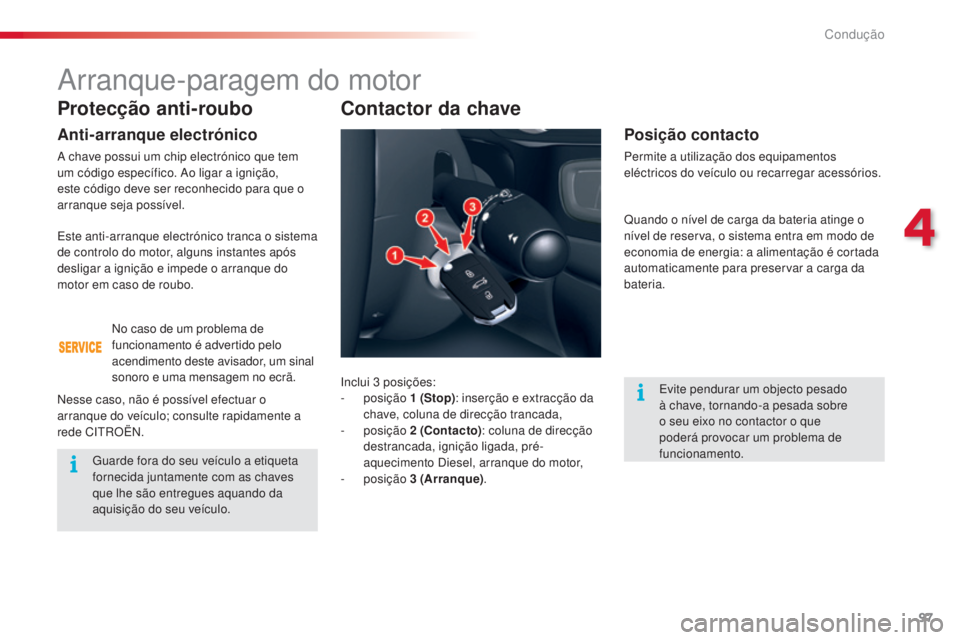 Condução

Arranque-paragem do motor

Protecção anti-roubo

Anti-arranque electrónico

A chave possui um chip electrónico que tem um código específico. Ao ligar a ignição, este código deve ser reconhecido para que o arranque seja possível.

Este anti-arranque electrónico tranca o sistema de controlo do motor, alguns instantes após desligar a ignição e impede o arranque do motor em caso de roubo.

SERVICE

No caso de um problema de funcionamento é advertido pelo acendimento deste avisador, um sinal sonoro e uma mensagem no ecrã.

Nesse caso, não é possível efectuar o arranque do veículo; consulte rapidamente a rede CITROËN.

Guarde fora do seu veículo a etiqueta fornecida juntamente com as chaves que lhe são entregues aquando da aquisição do seu veículo.

Contactor da chave

1
2
3

Inclui 3 posições:
- posição 1 (Stop): inserção e extracção da chave, coluna de direcção trancada,
- posição 2 (Contacto): coluna de direcção destrancada, ignição ligada, pré-aquecimento Diesel, arranque do motor,
- posição 3 (Arranque).

Posição contacto

Permite a utilização dos equipamentos eléctricos do veículo ou recarregar acessórios.

Quando o nível de carga da bateria atinge o nível de reserva, o sistema entra em modo de economia de energia: a alimentação é cortada automaticamente para preservar a carga da bateria.

Evite pendurar um objecto pesado à chave, tornando-a pesada sobre o seu eixo no contactor o que poderá provocar um problema de funcionamento.

4

97

carmanualsonline.info