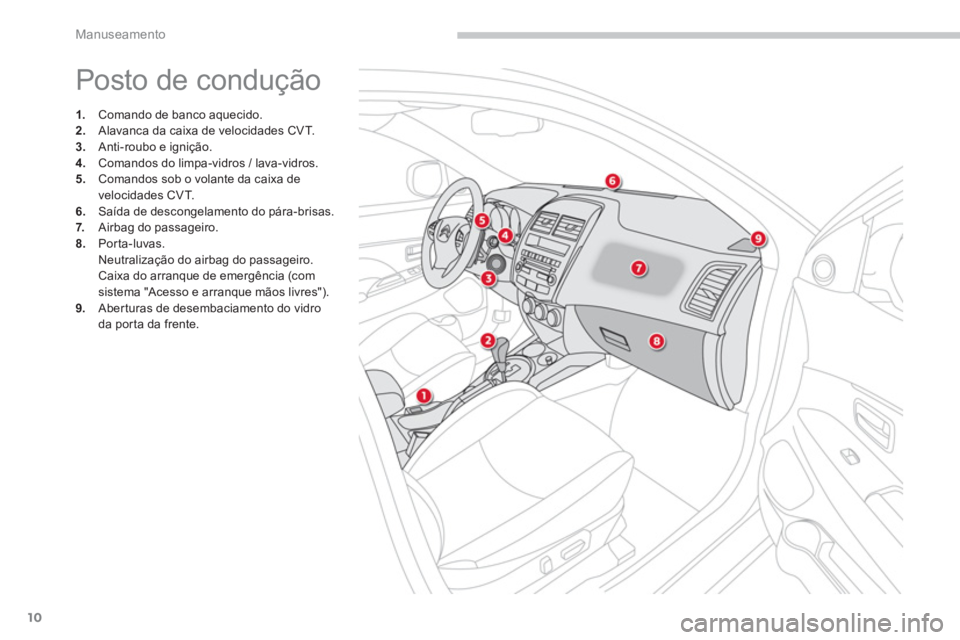 Manuseamento

Posto de condução

1. Comando de banco aquecido.
2. Alavanca da caixa de velocidades CVT.
3. Anti-roubo e ignição.
4. Comandos do limpa-vidros / lava-vidros.
5. Comandos sob o volante da caixa de velocidades CVT.
6. Saída de descongelamento do pára-brisas.
7. Airbag do passageiro.
8. Porta-luvas.
Neutralização do airbag do passageiro.
Caixa do arranque de emergência (com sistema "Acesso e arranque mãos livres").
9. Aberturas de desembaciamento do vidro da porta da frente.

6

5

4

9

7

3

2

8

1

10

carmanualsonline.info