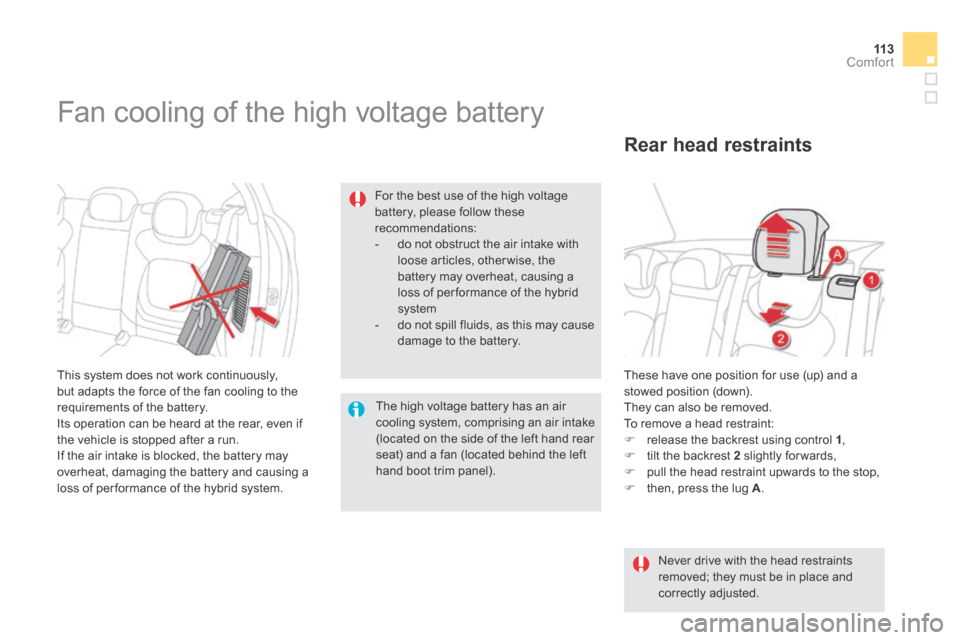 113
Comfort

Fan cooling of the high voltage battery

This system does not work continuously, but adapts the force of the fan cooling to the requirements of the battery.
Its operation can be heard at the rear, even if the vehicle is stopped after a run.
If the air intake is blocked, the battery may overheat, damaging the battery and causing a loss of performance of the hybrid system.

For the best use of the high voltage battery, please follow these recommendations:
- do not obstruct the air intake with loose articles, otherwise, the battery may overheat, causing a loss of performance of the hybrid system
- do not spill fluids, as this may cause damage to the battery.

The high voltage battery has an air cooling system, comprising an air intake (located on the side of the left hand rear seat) and a fan (located behind the left hand boot trim panel).

Rear head restraints

A
1
2

These have one position for use (up) and a stowed position (down).
They can also be removed.
To remove a head restraint:
 release the backrest using control 1,
 tilt the backrest 2 slightly forwards,
 pull the head restraint upwards to the stop,
 then, press the lug A.

Never drive with the head restraints removed; they must be in place and correctly adjusted.

carmanualsonline.info