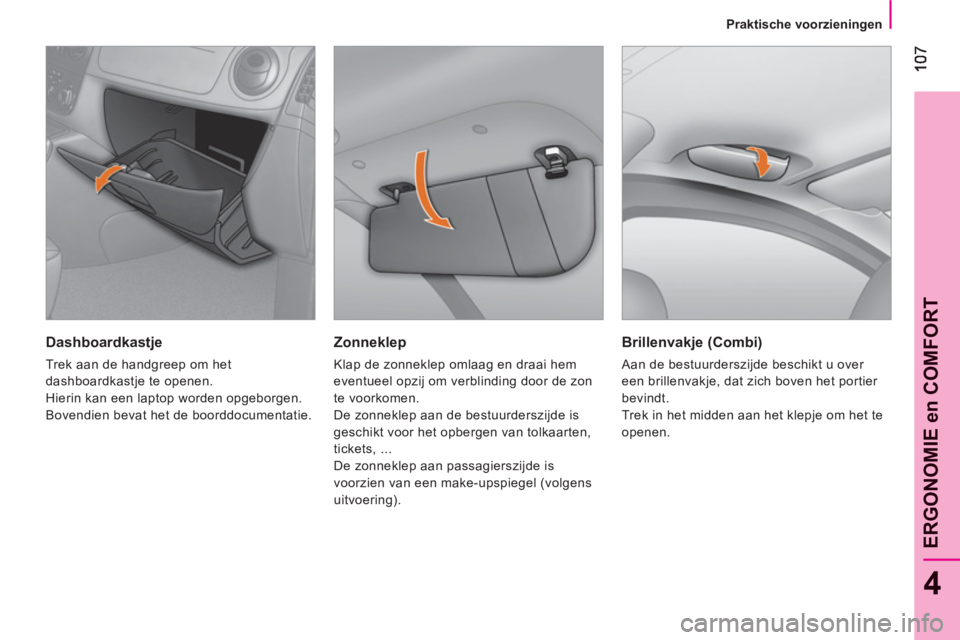 Praktische voorzieningen

107

Dashboardkastje

Trek aan de handgreep om het dashboardkastje te openen.
Hierin kan een laptop worden opgeborgen.
Bovendien bevat het de boorddocumentatie.

Zonneklep

Klap de zonneklep omlaag en draai hem eventueel opzij om verblinding door de zon te voorkomen.
De zonneklep aan de bestuurderszijde is geschikt voor het opbergen van tolkaarten, tickets, ...
De zonneklep aan passagierszijde is voorzien van een make-upspiegel (volgens uitvoering).

Brillenvakje (Combi)

Aan de bestuurderszijde beschikt u over een brillenvakje, dat zich boven het portier bevindt.
Trek in het midden aan het klepje om het te openen.

ERGONOMIE en COMFORT

4

carmanualsonline.info