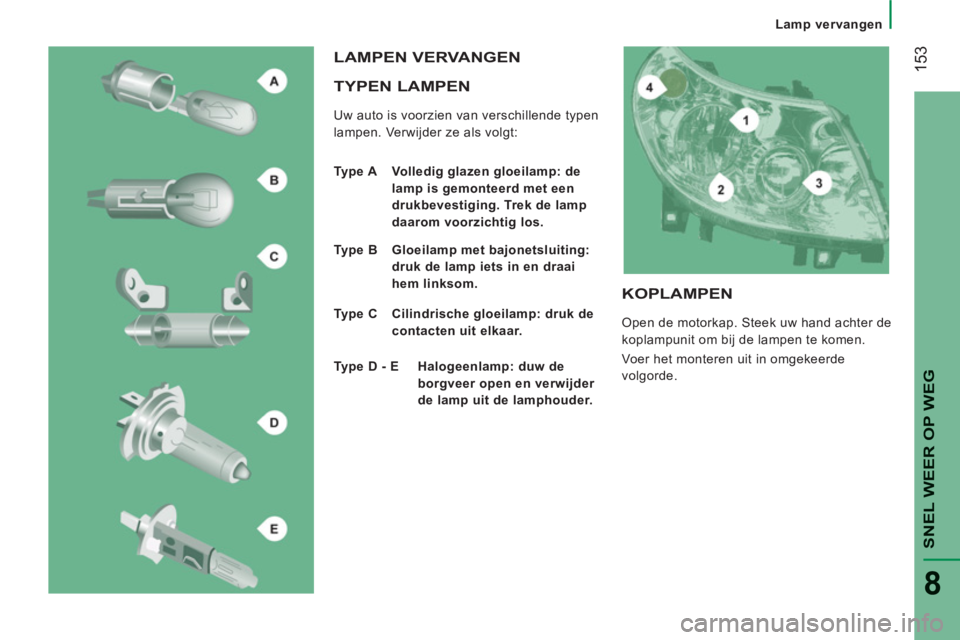 Lamp vervangen

153

A

B

C

D

E

LAMPEN VERVANGEN

TYPEN LAMPEN

Uw auto is voorzien van verschillende typen lampen. Verwijder ze als volgt:

Type A Volledig glazen gloeilamp: de lamp is gemonteerd met een drukbevestiging. Trek de lamp daarom voorzichtig los.

Type B Gloeilamp met bajonetsluiting: druk de lamp iets in en draai hem linksom.

Type C Cilindrische gloeilamp: druk de contacten uit elkaar.

Type D - E Halogeenlamp: duw de borgveer open en verwijder de lamp uit de lamphouder.

4

1

2

3

KOPLAMPEN

Open de motorkap. Steek uw hand achter de koplampunit om bij de lampen te komen.

Voer het monteren uit in omgekeerde volgorde.

SNEL WEER OP WEG

8

carmanualsonline.info