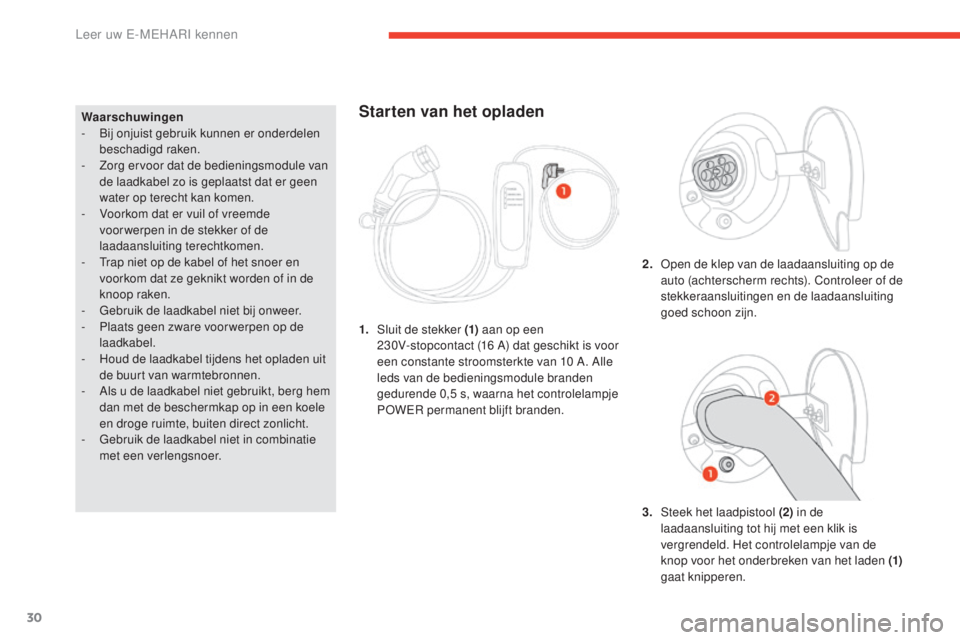 Leer uw E-MEHARI kennen

Waarschuwingen
- Bij onjuist gebruik kunnen er onderdelen beschadigd raken.
- Zorg ervoor dat de bedieningsmodule van de laadkabel zo is geplaatst dat er geen water op terecht kan komen.
- Voorkom dat er vuil of vreemde voorwerpen in de stekker of de laadaansluiting terechtkomen.
- Trap niet op de kabel of het snoer en voorkom dat ze geknikt worden of in de knoop raken.
- Gebruik de laadkabel niet bij onweer.
- Plaats geen zware voorwerpen op de laadkabel.
- Houd de laadkabel tijdens het opladen uit de buurt van warmtebronnen.
- Als u de laadkabel niet gebruikt, berg hem dan met de beschermkap op in een koele en droge ruimte, buiten direct zonlicht.
- Gebruik de laadkabel niet in combinatie met een verlengsnoer.

Starten van het opladen

1

1. Sluit de stekker (1) aan op een 230V-stopcontact (16 A) dat geschikt is voor een constante stroomsterkte van 10 A. Alle leds van de bedieningsmodule branden gedurende 0,5 s, waarna het controlelampje POWER permanent blijft branden.

2. Open de klep van de laadaansluiting op de auto (achterscherm rechts). Controleer of de stekkeraansluitingen en de laadaansluiting goed schoon zijn.

2

1

3. Steek het laadpistool (2) in de laadaansluiting tot hij met een klik is vergrendeld. Het controlelampje van de knop voor het onderbreken van het laden (1) gaat knipperen.

30

carmanualsonline.info