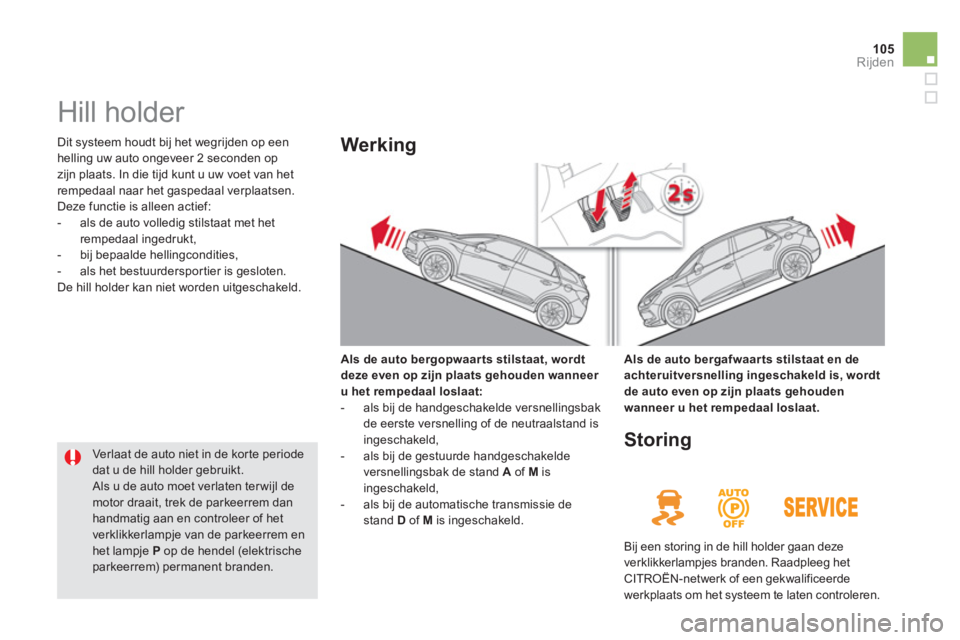 105
Rijden

Hill holder

Dit systeem houdt bij het wegrijden op een helling uw auto ongeveer 2 seconden op zijn plaats. In die tijd kunt u uw voet van het rempedaal naar het gaspedaal verplaatsen.
Deze functie is alleen actief:
- als de auto volledig stilstaat met het rempedaal ingedrukt,
- bij bepaalde hellingcondities,
- als het bestuurdersportier is gesloten.
De hill holder kan niet worden uitgeschakeld.

Verlaat de auto niet in de korte periode dat u de hill holder gebruikt.
Als u de auto moet verlaten terwijl de motor draait, trek de parkeerrem dan handmatig aan en controleer of het verklikkerlampje van de parkeerrem en het lampje P op de hendel (elektrische parkeerrem) permanent branden.

Werking

2s

Als de auto bergopwaarts stilstaat, wordt deze even op zijn plaats gehouden wanneer u het rempedaal loslaat:
- als bij de handgeschakelde versnellingsbak de eerste versnelling of de neutraalstand is ingeschakeld,
- als bij de gestuurde handgeschakelde versnellingsbak de stand A of M is ingeschakeld,
- als bij de automatische transmissie de stand D of M is ingeschakeld.

Als de auto bergafwaarts stilstaat en de achteruitversnelling ingeschakeld is, wordt de auto even op zijn plaats gehouden wanneer u het rempedaal loslaat.

Storing

AUTO
P
OFF
SERVICE

Bij een storing in de hill holder gaan deze verklikkerlampjes branden. Raadpleeg het CITROËN-netwerk of een gekwalificeerde werkplaats om het systeem te laten controleren.

carmanualsonline.info