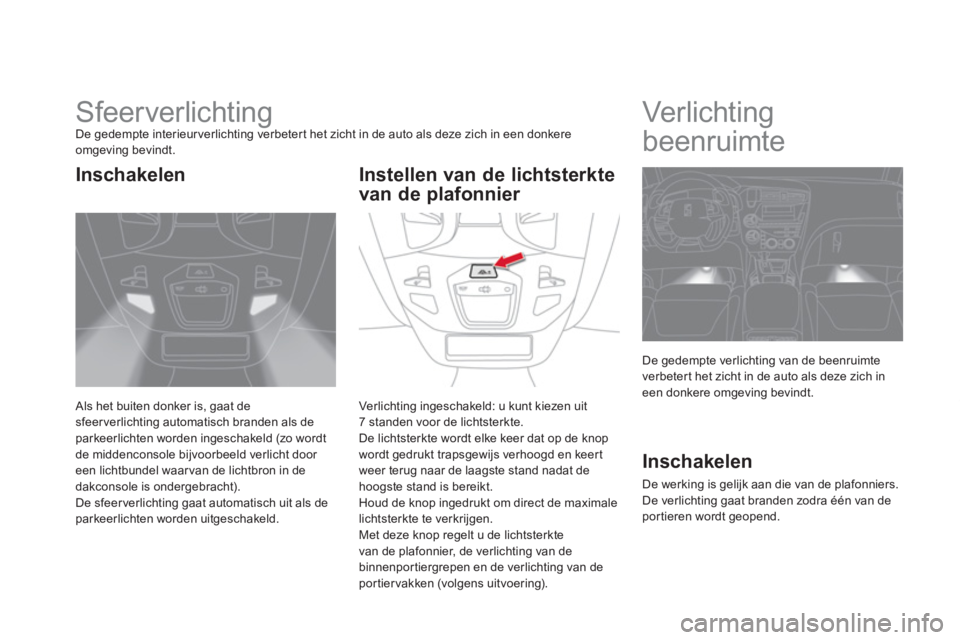 Sfeerverlichting

De gedempte interieurverlichting verbetert het zicht in de auto als deze zich in een donkere omgeving bevindt.

Inschakelen

Als het buiten donker is, gaat de sfeerverlichting automatisch branden als de parkeerlichten worden ingeschakeld (zo wordt de middenconsole bijvoorbeeld verlicht door een lichtbundel waarvan de lichtbron in de dakconsole is ondergebracht).
De sfeerverlichting gaat automatisch uit als de parkeerlichten worden uitgeschakeld.

Instellen van de lichtsterkte van de plafonnier

Verlichting ingeschakeld: u kunt kiezen uit 7 standen voor de lichtsterkte.
De lichtsterkte wordt elke keer dat op de knop wordt gedrukt trapsgewijs verhoogd en keert weer terug naar de laagste stand nadat de hoogste stand is bereikt.
Houd de knop ingedrukt om direct de maximale lichtsterkte te verkrijgen.
Met deze knop regelt u de lichtsterkte van de plafonnier, de verlichting van de binnenportiergrepen en de verlichting van de portiervakken (volgens uitvoering).

Verlichting beenruimte

De gedempte verlichting van de beenruimte verbetert het zicht in de auto als deze zich in een donkere omgeving bevindt.

Inschakelen

De werking is gelijk aan die van de plafonniers. De verlichting gaat branden zodra één van de portieren wordt geopend.

carmanualsonline.info