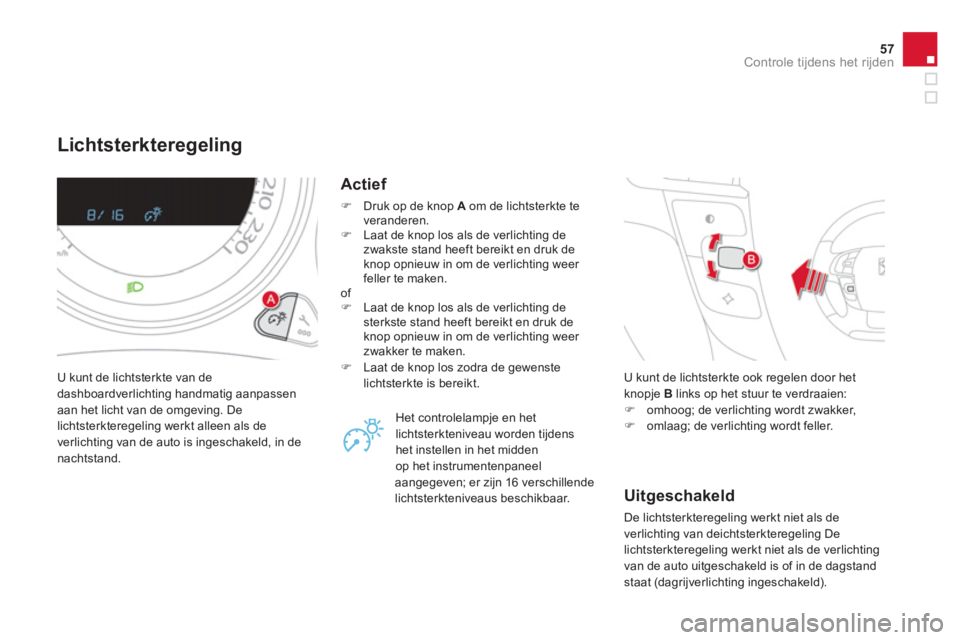 57
Controle tijdens het rijden

Lichtsterkteregeling

8/ 16

210
230

A

U kunt de lichtsterkte van de dashboardverlichting handmatig aanpassen aan het licht van de omgeving. De lichtsterkteregeling werkt alleen als de verlichting van de auto is ingeschakeld, in de nachtstand.

Actief

Druk op de knop A om de lichtsterkte te veranderen.
Laat de knop los als de verlichting de zwakste stand heeft bereikt en druk de knop opnieuw in om de verlichting weer feller te maken.
of
Laat de knop los als de verlichting de sterkste stand heeft bereikt en druk de knop opnieuw in om de verlichting weer zwakker te maken.
Laat de knop los zodra de gewenste lichtsterkte is bereikt.

Het controlelampje en het lichtsterkteniveau worden tijdens het instellen in het midden op het instrumentenpaneel aangegeven; er zijn 16 verschillende lichtsterkteniveaus beschikbaar.

B

U kunt de lichtsterkte ook regelen door het knopje B links op het stuur te verdraaien:
omhoog; de verlichting wordt zwakker,
omlaag; de verlichting wordt feller.

Uitgeschakeld

De lichtsterkteregeling werkt niet als de verlichting van deichtsterkteregeling De lichtsterkteregeling werkt niet als de verlichting van de auto uitgeschakeld is of in de dagstand staat (dagrijverlichting ingeschakeld).

carmanualsonline.info