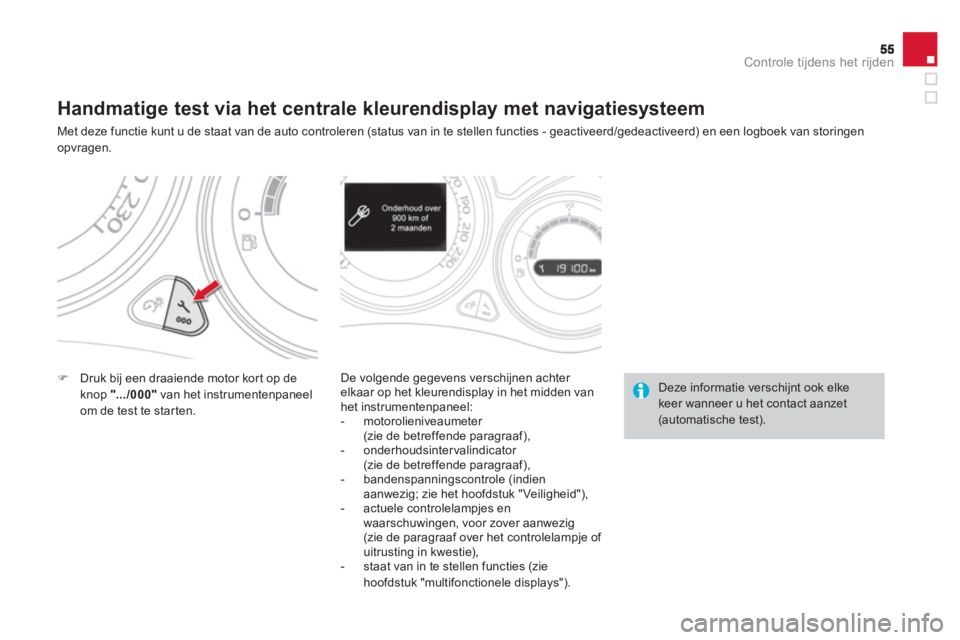 55
Controle tijdens het rijden

Handmatige test via het centrale kleurendisplay met navigatiesysteem

Met deze functie kunt u de staat van de auto controleren (status van in te stellen functies - geactiveerd/gedeactiveerd) en een logboek van storingen opvragen.

Onderhoud over 900 km of 2 maanden

19100 km

Druk bij een draaiende motor kort op de knop ".../000" van het instrumentenpaneel om de test te starten.

De volgende gegevens verschijnen achter elkaar op het kleurendisplay in het midden van het instrumentenpaneel:
- motorolieniveaumeter (zie de betreffende paragraaf),
- onderhoudsintervalindicator (zie de betreffende paragraaf),
- bandenspanningscontrole (indien aanwezig; zie het hoofdstuk "Veiligheid"),
- actuele controlelampjes en waarschuwingen, voor zover aanwezig (zie de paragraaf over het controlelampje of uitrusting in kwestie),
- staat van in te stellen functies (zie hoofdstuk "multifonctionele displays").

Deze informatie verschijnt ook elke keer wanneer u het contact aanzet (automatische test).

carmanualsonline.info