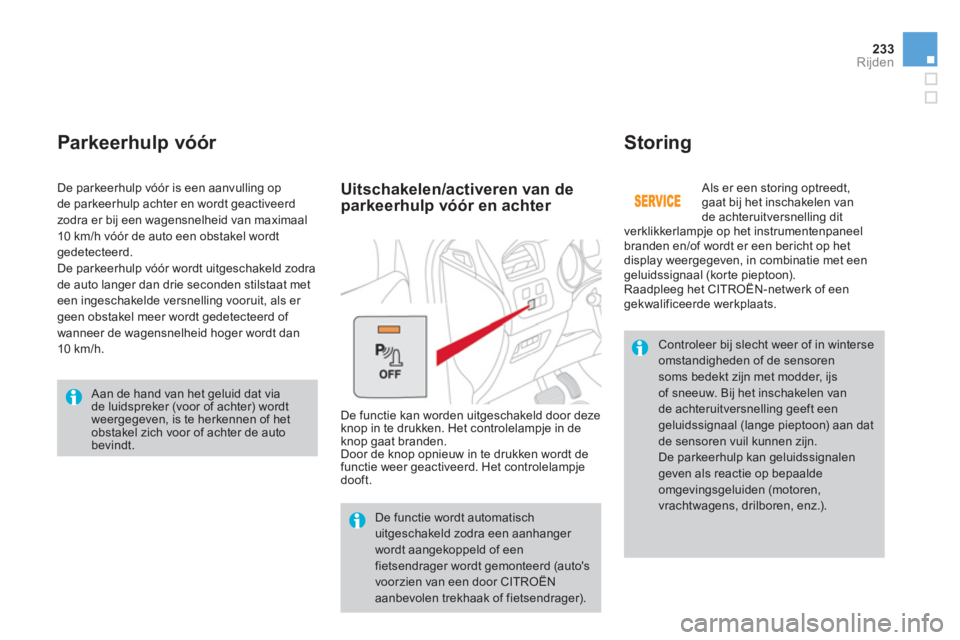 233
Rijden

Parkeerhulp vóór

De parkeerhulp vóór is een aanvulling op de parkeerhulp achter en wordt geactiveerd zodra er bij een wagensnelheid van maximaal 10 km/h vóór de auto een obstakel wordt gedetecteerd.
De parkeerhulp vóór wordt uitgeschakeld zodra de auto langer dan drie seconden stilstaat met een ingeschakelde versnelling vooruit, als er geen obstakel meer wordt gedetecteerd of wanneer de wagensnelheid hoger wordt dan 10 km/h.

Aan de hand van het geluid dat via de luidspreker (voor of achter) wordt weergegeven, is te herkennen of het obstakel zich voor of achter de auto bevindt.

Uitschakelen/activeren van de parkeerhulp vóór en achter

P
OFF

De functie kan worden uitgeschakeld door deze knop in te drukken. Het controlelampje in de knop gaat branden.
Door de knop opnieuw in te drukken wordt de functie weer geactiveerd. Het controlelampje dooft.

De functie wordt automatisch uitgeschakeld zodra een aanhanger wordt aangekoppeld of een fietsendrager wordt gemonteerd (auto's voorzien van een door CITROËN aanbevolen trekhaak of fietsendrager).

Storing

SERVICE

Als er een storing optreedt, gaat bij het inschakelen van de achteruitversnelling dit verklikkerlampje op het instrumentenpaneel branden en/of wordt er een bericht op het display weergegeven, in combinatie met een geluidssignaal (korte pieptoon).
Raadpleeg het CITROËN-netwerk of een gekwalificeerde werkplaats.

Controleer bij slecht weer of in winterse omstandigheden of de sensoren soms bedekt zijn met modder, ijs of sneeuw. Bij het inschakelen van de achteruitversnelling geeft een geluidssignaal (lange pieptoon) aan dat de sensoren vuil kunnen zijn.
De parkeerhulp kan geluidssignalen geven als reactie op bepaalde omgevingsgeluiden (motoren, vrachtwagens, drilboren, enz.).

carmanualsonline.info