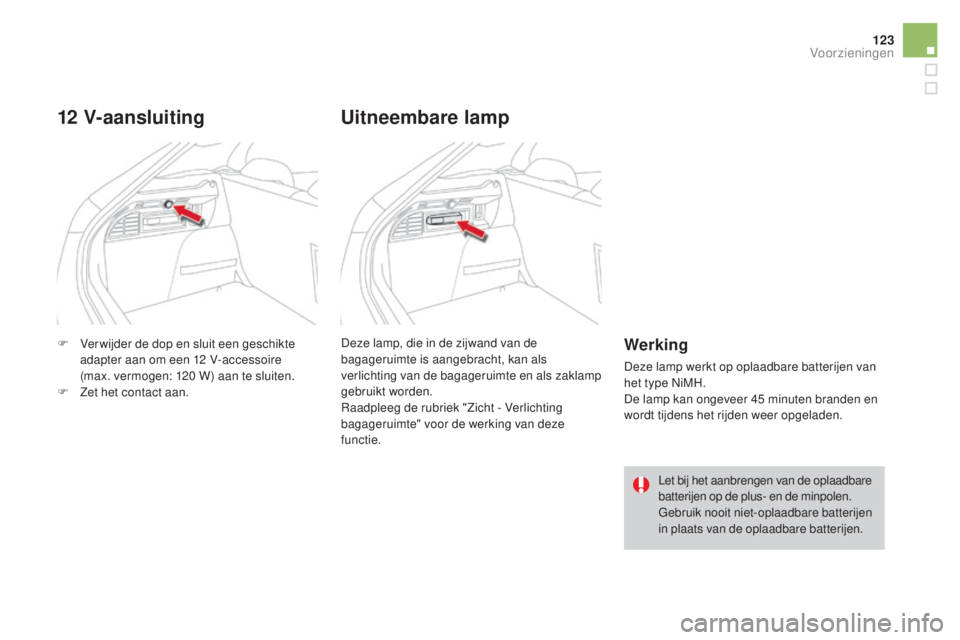 123
Voorzieningen

12 V-aansluiting

F Verwijder de dop en sluit een geschikte adapter aan om een 12 V-accessoire (max. vermogen: 120 W) aan te sluiten.
F Zet het contact aan.

Uitneembare lamp

Deze lamp, die in de zijwand van de bagageruimte is aangebracht, kan als verlichting van de bagageruimte en als zaklamp gebruikt worden.
Raadpleeg de rubriek "Zicht - Verlichting bagageruimte" voor de werking van deze functie.

Werking

Deze lamp werkt op oplaadbare batterijen van het type NiMH.
De lamp kan ongeveer 45 minuten branden en wordt tijdens het rijden weer opgeladen.

Let bij het aanbrengen van de oplaadbare batterijen op de plus- en de minpolen.
Gebruik nooit niet-oplaadbare batterijen in plaats van de oplaadbare batterijen.

carmanualsonline.info