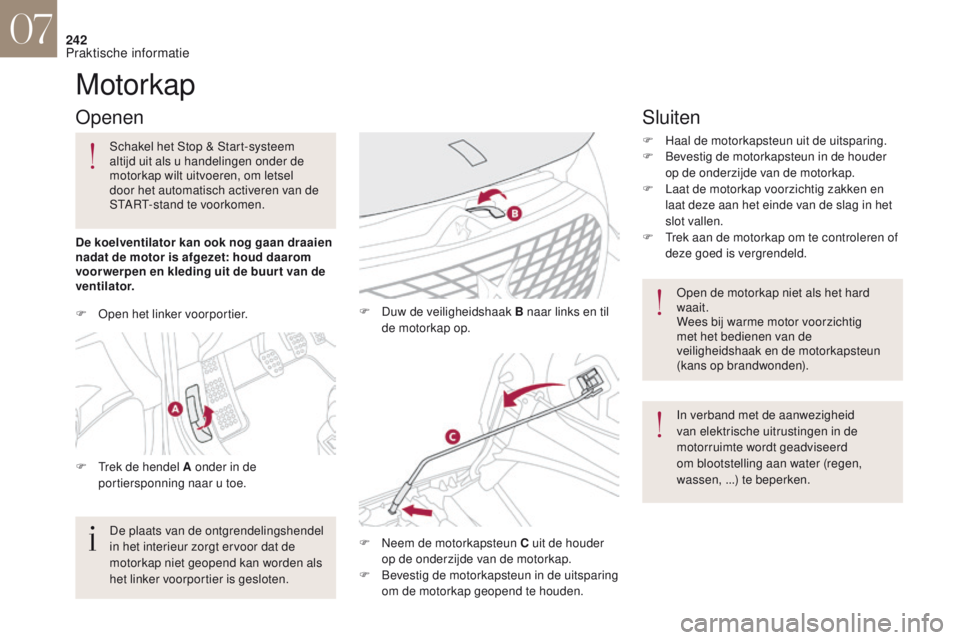 07

242
Praktische informatie

Motorkap

Openen

Schakel het Stop & Start-systeem altijd uit als u handelingen onder de motorkap wilt uitvoeren, om letsel door het automatisch activeren van de START-stand te voorkomen.

De koelventilator kan ook nog gaan draaien nadat de motor is afgezet: houd daarom voorwerpen en kleding uit de buurt van de ventilator.

 Open het linker voorportier.

A

 Trek de hendel A onder in de portiersponning naar u toe.

De plaats van de ontgrendelingshendel in het interieur zorgt ervoor dat de motorkap niet geopend kan worden als het linker voorportier is gesloten.

B

 Duw de veiligheidshaak B naar links en til de motorkap op.

C

 Neem de motorkapsteun C uit de houder op de onderzijde van de motorkap.
 Bevestig de motorkapsteun in de uitsparing om de motorkap geopend te houden.

Sluiten

 Haal de motorkapsteun uit de uitsparing.
 Bevestig de motorkapsteun in de houder op de onderzijde van de motorkap.
 Laat de motorkap voorzichtig zakken en laat deze aan het einde van de slag in het slot vallen.
 Trek aan de motorkap om te controleren of deze goed is vergrendeld.

Open de motorkap niet als het hard waait.
Wees bij warme motor voorzichtig met het bedienen van de veiligheidshaak en de motorkapsteun (kans op brandwonden).

In verband met de aanwezigheid van elektrische uitrustingen in de motorruimte wordt geadviseerd om blootstelling aan water (regen, wassen, ...) te beperken.

carmanualsonline.info