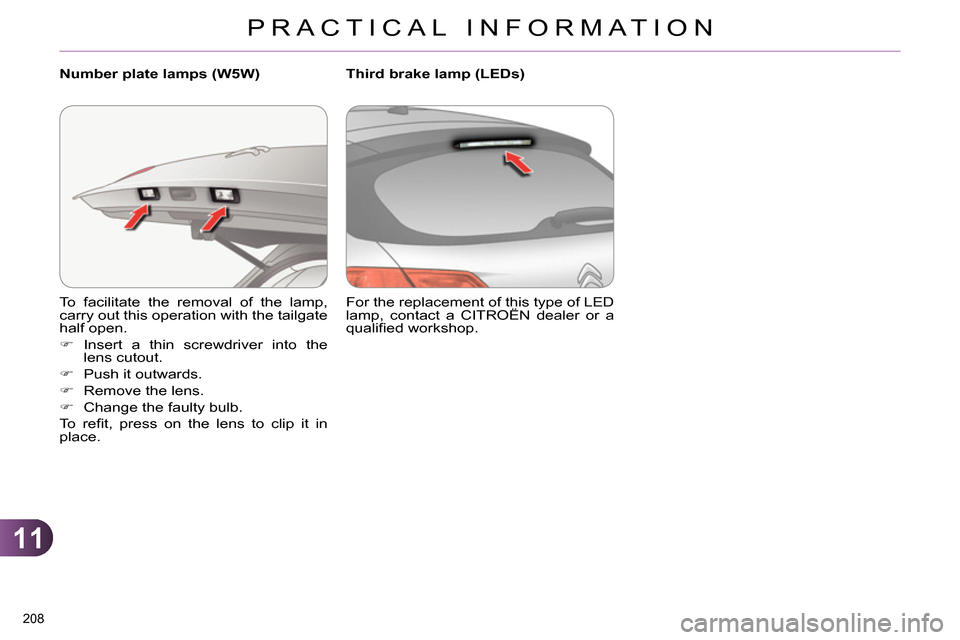 PRACTICAL INFORMATION

Number plate lamps (W5W)

To facilitate the removal of the lamp, carry out this operation with the tailgate half open.
☞ Insert a thin screwdriver into the lens cutout.
☞ Push it outwards.
☞ Remove the lens.
☞ Change the faulty bulb.
To refit, press on the lens to clip it in place.

Third brake lamp (LEDs)

For the replacement of this type of LED lamp, contact a CITROËN dealer or a qualified workshop.

11

208

carmanualsonline.info