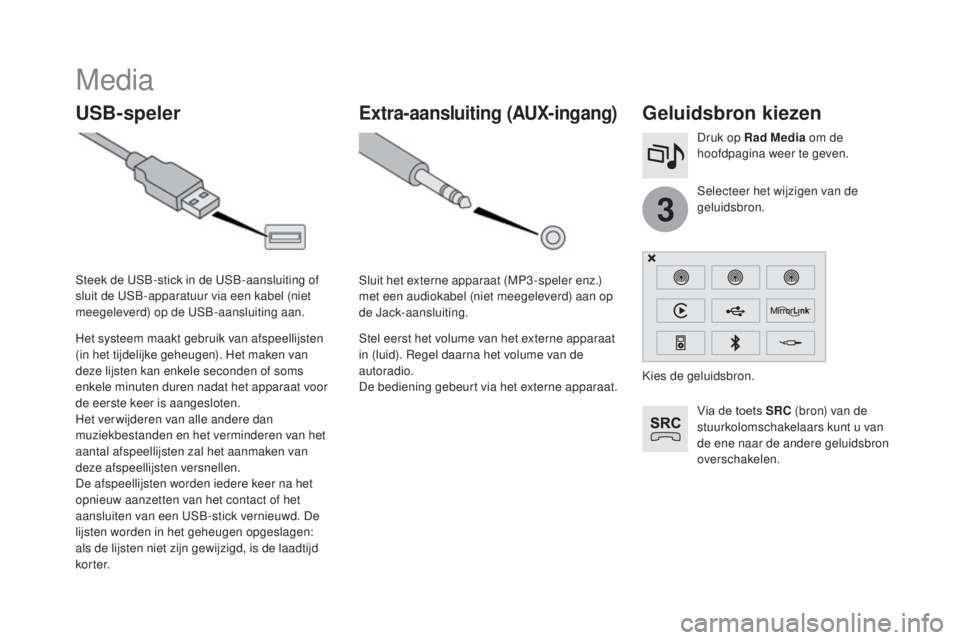 Media

USB-speler

Steek de USB-stick in de USB-aansluiting of sluit de USB-apparatuur via een kabel (niet meegeleverd) op de USB-aansluiting aan.

Het systeem maakt gebruik van afspeellijsten (in het tijdelijke geheugen). Het maken van deze lijsten kan enkele seconden of soms enkele minuten duren nadat het apparaat voor de eerste keer is aangesloten.
Het verwijderen van alle andere dan muziekbestanden en het verminderen van het aantal afspeellijsten zal het aanmaken van deze afspeellijsten versnellen.
De afspeellijsten worden iedere keer na het opnieuw aanzetten van het contact of het aansluiten van een USB-stick vernieuwd. De lijsten worden in het geheugen opgeslagen: als de lijsten niet zijn gewijzigd, is de laadtijd korter.

Extra-aansluiting (AUX-ingang)

Sluit het externe apparaat (MP3-speler enz.) met een audiokabel (niet meegeleverd) aan op de Jack-aansluiting.

Stel eerst het volume van het externe apparaat in (luid). Regel daarna het volume van de autoradio.
De bediening gebeurt via het externe apparaat.

Geluidsbron kiezen

Druk op Rad Media om de hoofdpagina weer te geven.

3

Selecteer het wijzigen van de geluidsbron.

MirrorLink

Kies de geluidsbron.

SRC

Via de toets SRC (bron) van de stuurkolomschakelaars kunt u van de ene naar de andere geluidsbron overschakelen.

carmanualsonline.info