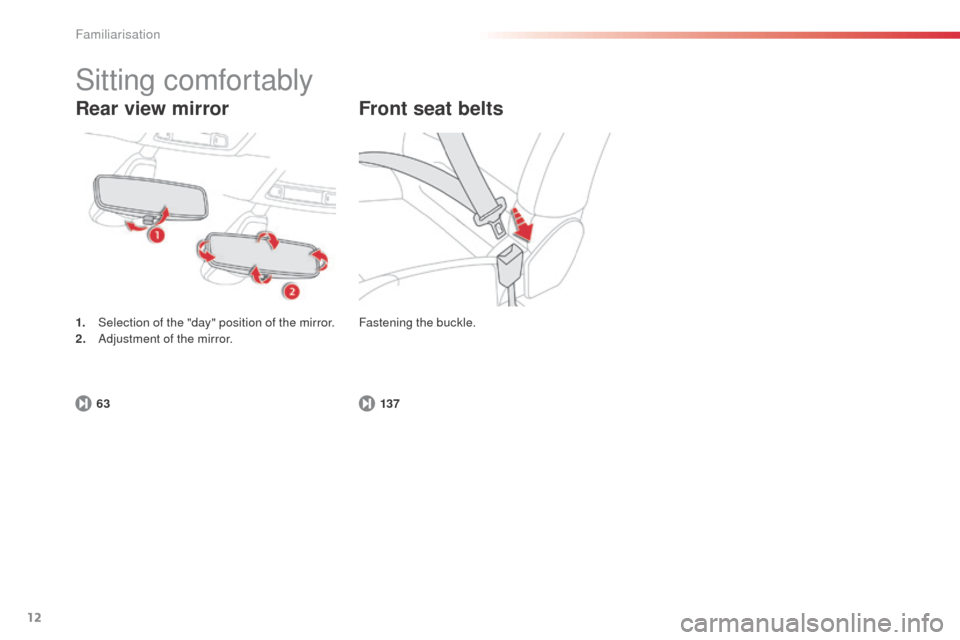 Familiarisation

Sitting comfortably

Rear view mirror

1

2

1. Selection of the "day" position of the mirror.
2. Adjustment of the mirror.

63

Front seat belts

Fastening the buckle.

137

12

carmanualsonline.info