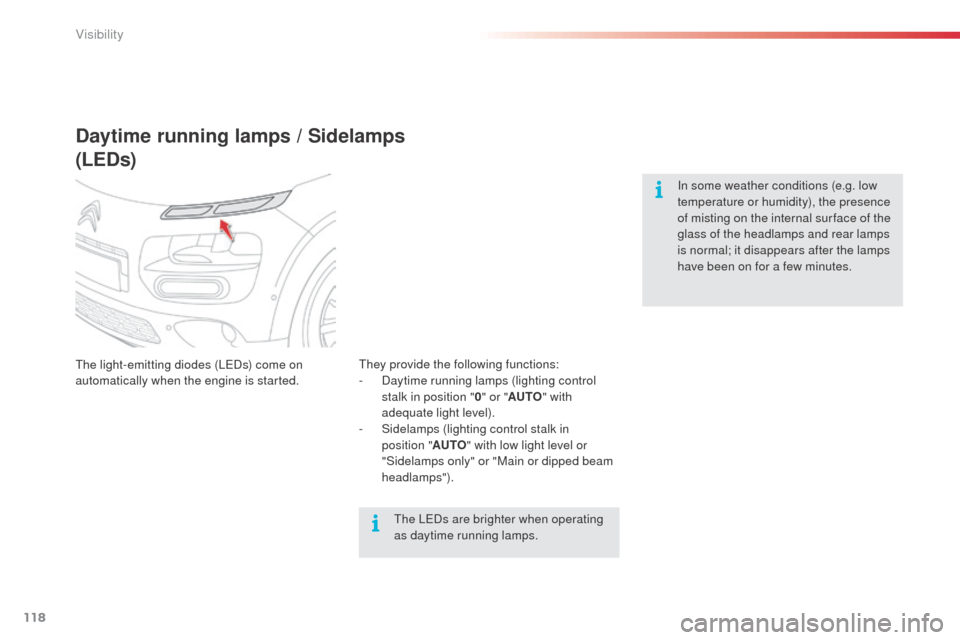 Visibility

Daytime running lamps / Sidelamps (LEDs)

The light-emitting diodes (LEDs) come on automatically when the engine is started.

They provide the following functions:
- Daytime running lamps (lighting control stalk in position "0" or "AUTO" with adequate light level).
- Sidelamps (lighting control stalk in position "AUTO" with low light level or "Sidelamps only" or "Main or dipped beam headlamps").

The LEDs are brighter when operating as daytime running lamps.

In some weather conditions (e.g. low temperature or humidity), the presence of misting on the internal surface of the glass of the headlamps and rear lamps is normal; it disappears after the lamps have been on for a few minutes.

118

carmanualsonline.info