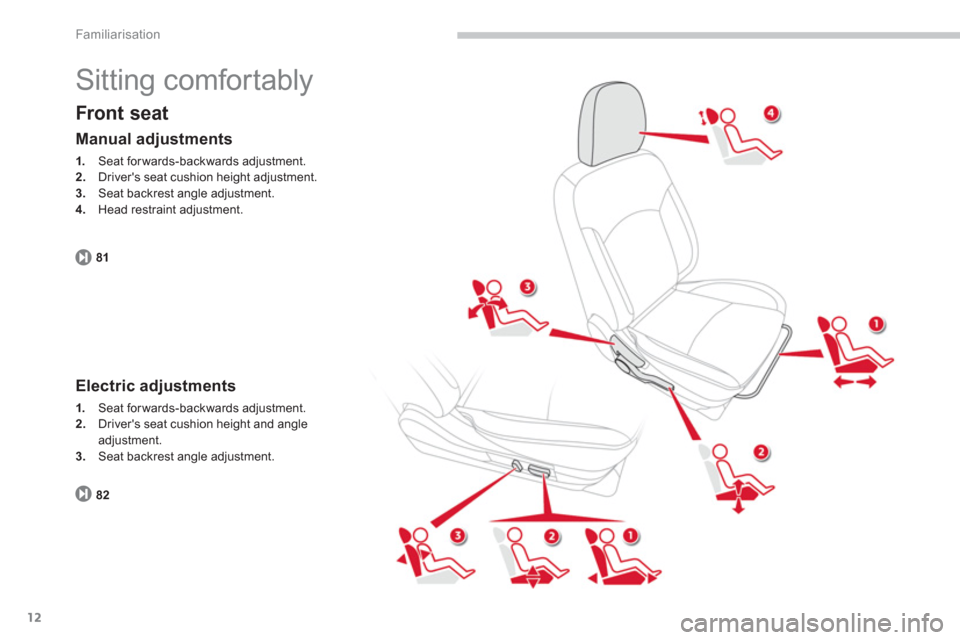 Familiarisation

Sitting comfortably

Front seat

Manual adjustments

1. Seat forwards-backwards adjustment.
2. Driver's seat cushion height adjustment.
3. Seat backrest angle adjustment.
4. Head restraint adjustment.

81

Electric adjustments

1. Seat forwards-backwards adjustment.
2. Driver's seat cushion height and angle adjustment.
3. Seat backrest angle adjustment.

82

4

3

1

2

3

2

1

12

carmanualsonline.info