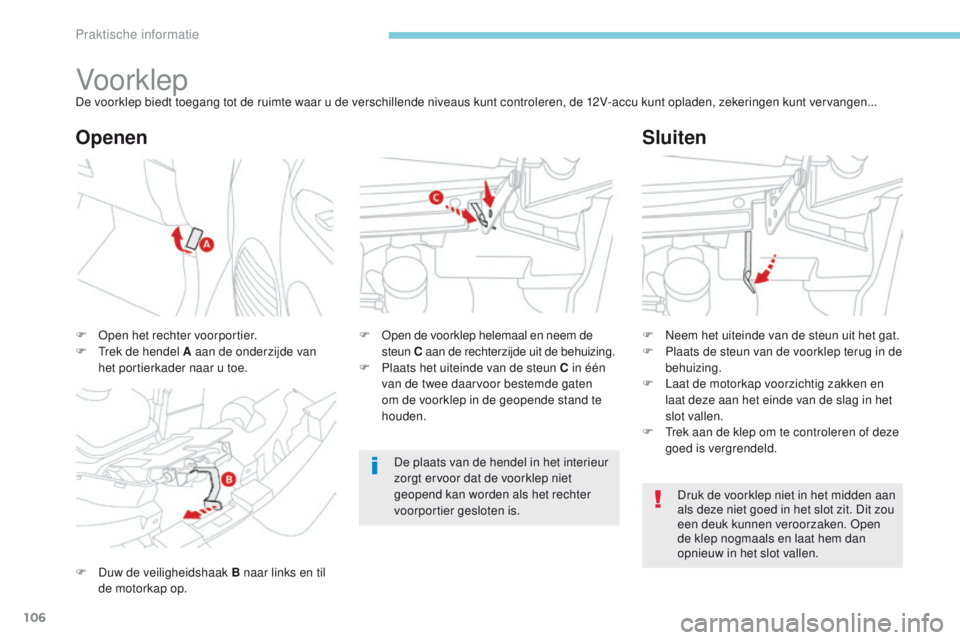 Praktische informatie

Voorklep

De voorklep biedt toegang tot de ruimte waar u de verschillende niveaus kunt controleren, de 12V-accu kunt opladen, zekeringen kunt vervangen...

Openen

A

F Open het rechter voorportier.
F Trek de hendel A aan de onderzijde van het portierkader naar u toe.

B

F Duw de veiligheidshaak B naar links en til de motorkap op.

C

F Open de voorklep helemaal en neem de steun C aan de rechterzijde uit de behuizing.
F Plaats het uiteinde van de steun C in één van de twee daarvoor bestemde gaten om de voorklep in de geopende stand te houden.

De plaats van de hendel in het interieur zorgt ervoor dat de voorklep niet geopend kan worden als het rechter voorportier gesloten is.

Sluiten

F Neem het uiteinde van de steun uit het gat.
F Plaats de steun van de voorklep terug in de behuizing.
F Laat de motorkap voorzichtig zakken en laat deze aan het einde van de slag in het slot vallen.
F Trek aan de klep om te controleren of deze goed is vergrendeld.

Druk de voorklep niet in het midden aan als deze niet goed in het slot zit. Dit zou een deuk kunnen veroorzaken. Open de klep nogmaals en laat hem dan opnieuw in het slot vallen.

106

carmanualsonline.info