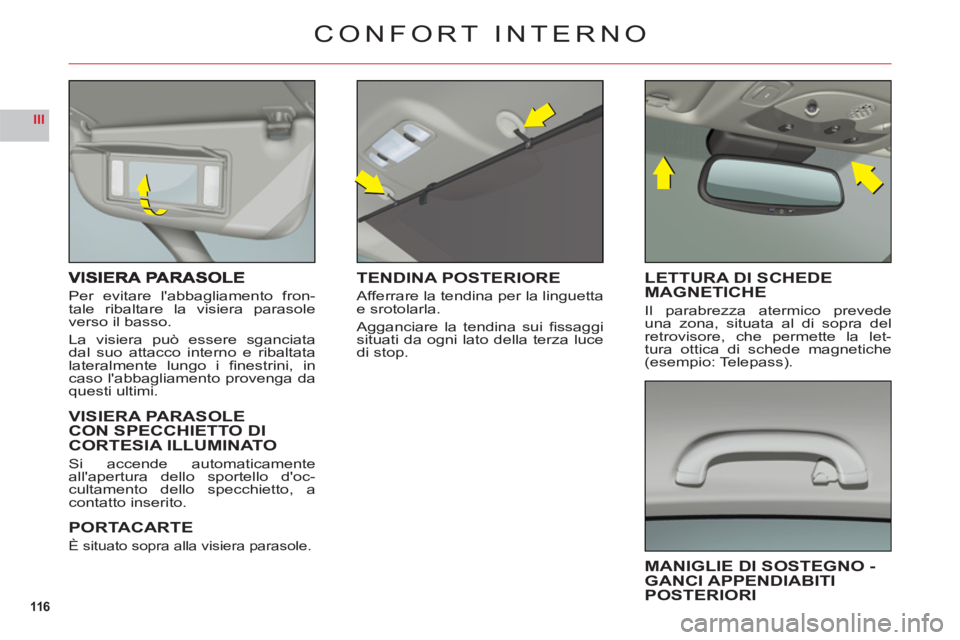 CONFORT INTERNO

III

VISIERA PARASOLE

Per evitare l'abbagliamento frontale ribaltare la visiera parasole verso il basso.

La visiera può essere sganciata dal suo attacco interno e ribaltata lateralmente lungo i finestrini, in caso l'abbagliamento provenga da questi ultimi.

VISIERA PARASOLE CON SPECCHIETTO DI CORTESIA ILLUMINATO

Si accende automaticamente all'apertura dello sportello d'occultamento dello specchietto, a contatto inserito.

PORTACARTE

È situato sopra alla visiera parasole.

TENDINA POSTERIORE

Afferrare la tendina per la linguetta e srotolarla.

Agganciare la tendina sui fissaggi situati da ogni lato della terza luce di stop.

LETTURA DI SCHEDE MAGNETICHE

Il parabrezza atermico prevede una zona, situata al di sopra del retrovisore, che permette la lettura ottica di schede magnetiche (esempio: Telepass).

MANIGLIE DI SOSTEGNO - GANCI APPENDIABITI POSTERIORI

116

carmanualsonline.info