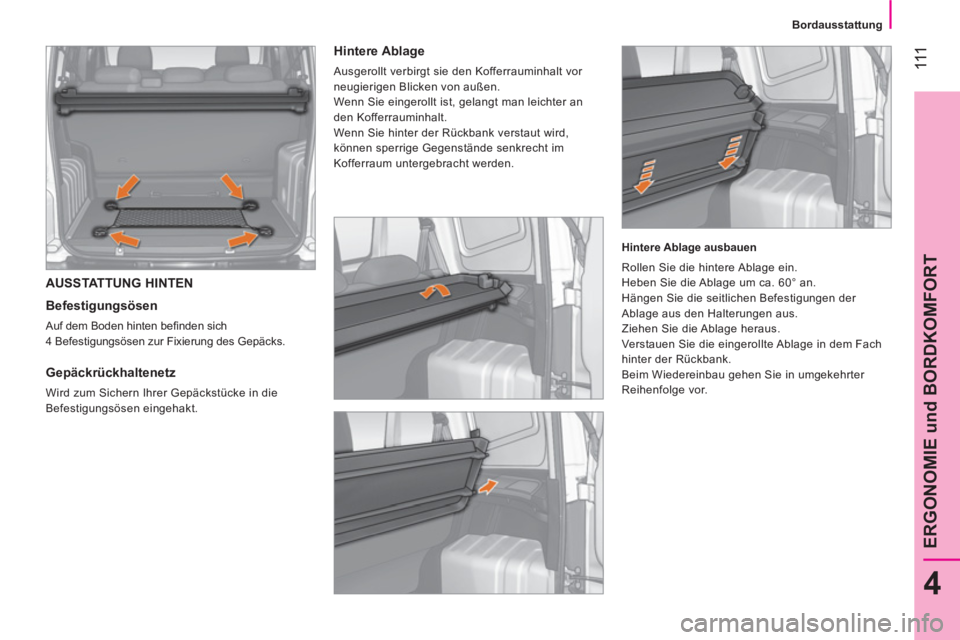 Bordausstattung

111

AUSSTATTUNG HINTEN

Befestigungsösen

Auf dem Boden hinten befinden sich 4 Befestigungsösen zur Fixierung des Gepäcks.

Gepäckrückhaltenetz

Wird zum Sichern Ihrer Gepäckstücke in die Befestigungsösen eingehakt.

Hintere Ablage

Ausgerollt verbirgt sie den Kofferrauminhalt vor neugierigen Blicken von außen.
Wenn Sie eingerollt ist, gelangt man leichter an den Kofferrauminhalt.
Wenn Sie hinter der Rückbank verstaut wird, können sperrige Gegenstände senkrecht im Kofferraum untergebracht werden.

Hintere Ablage ausbauen

Rollen Sie die hintere Ablage ein.
Heben Sie die Ablage um ca. 60° an.
Hängen Sie die seitlichen Befestigungen der Ablage aus den Halterungen aus.
Ziehen Sie die Ablage heraus.
Verstauen Sie die eingerollte Ablage in dem Fach hinter der Rückbank.
Beim Wiedereinbau gehen Sie in umgekehrter Reihenfolge vor.

ERGONOMIE und BORDKOMFORT

4

carmanualsonline.info