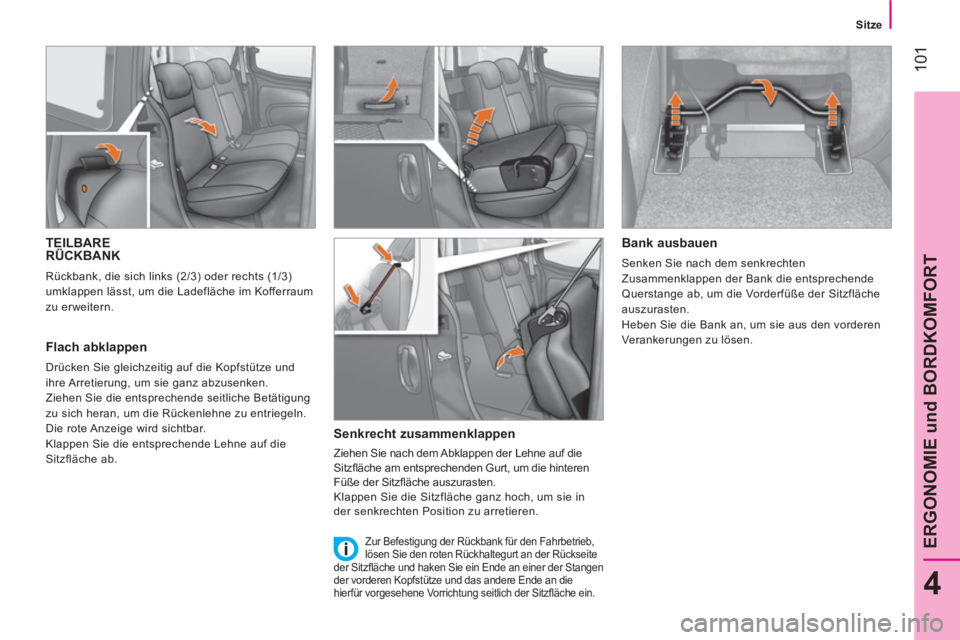 Sitze

101

TEILBARE RÜCKBANK

Rückbank, die sich links (2/3) oder rechts (1/3) umklappen lässt, um die Ladefläche im Kofferraum zu erweitern.

Flach abklappen

Drücken Sie gleichzeitig auf die Kopfstütze und ihre Arretierung, um sie ganz abzusenken.
Ziehen Sie die entsprechende seitliche Betätigung zu sich heran, um die Rückenlehne zu entriegeln. Die rote Anzeige wird sichtbar.
Klappen Sie die entsprechende Lehne auf die Sitzfläche ab.

Senkrecht zusammenklappen

Ziehen Sie nach dem Abklappen der Lehne auf die Sitzfläche am entsprechenden Gurt, um die hinteren Füße der Sitzfläche auszurasten.
Klappen Sie die Sitzfläche ganz hoch, um sie in der senkrechten Position zu arretieren.

Zur Befestigung der Rückbank für den Fahrbetrieb, lösen Sie den roten Rückhaltegurt an der Rückseite der Sitzfläche und haken Sie ein Ende an einer der Stangen der vorderen Kopfstütze und das andere Ende an die hierfür vorgesehene Vorrichtung seitlich der Sitzfläche ein.

Bank ausbauen

Senken Sie nach dem senkrechten Zusammenklappen der Bank die entsprechende Querstange ab, um die Vorderfüße der Sitzfläche auszurasten.
Heben Sie die Bank an, um sie aus den vorderen Verankerungen zu lösen.

ERGONOMIE und BORDKOMFORT

4

carmanualsonline.info