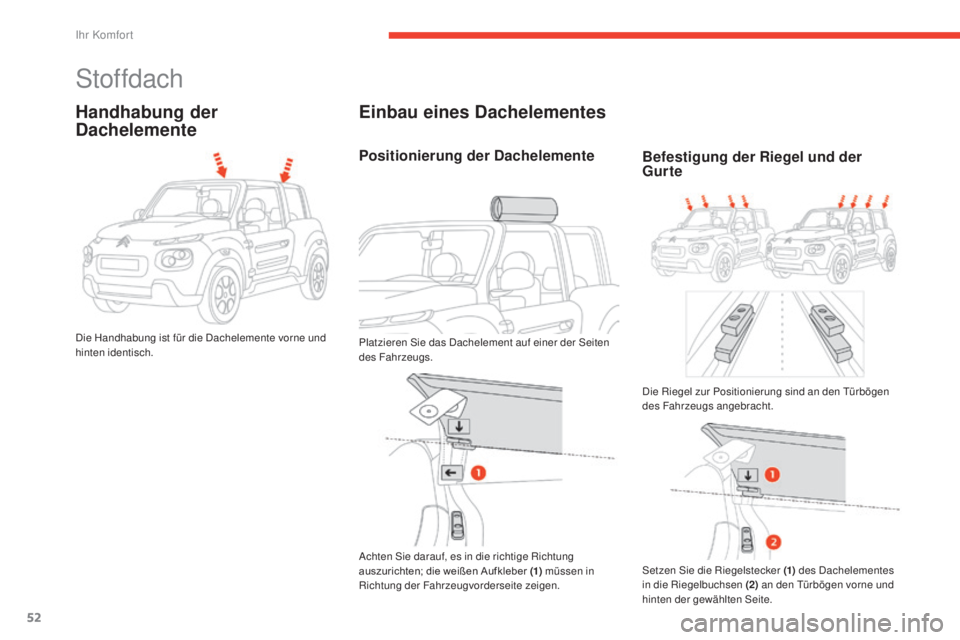 Ihr Komfort

Stoffdach

Handhabung der Dachelemente

Die Handhabung ist für die Dachelemente vorne und hinten identisch.

Einbau eines Dachelementes

Positionierung der Dachelemente

Platzieren Sie das Dachelement auf einer der Seiten des Fahrzeugs.

1

Achten Sie darauf, es in die richtige Richtung auszurichten; die weißen Aufkleber (1) müssen in Richtung der Fahrzeugvorderseite zeigen.

Befestigung der Riegel und der Gurte

Die Riegel zur Positionierung sind an den Türbögen des Fahrzeugs angebracht.

1

2

Setzen Sie die Riegelstecker (1) des Dachelementes in die Riegelbuchsen (2) an den Türbögen vorne und hinten der gewählten Seite.

52

carmanualsonline.info