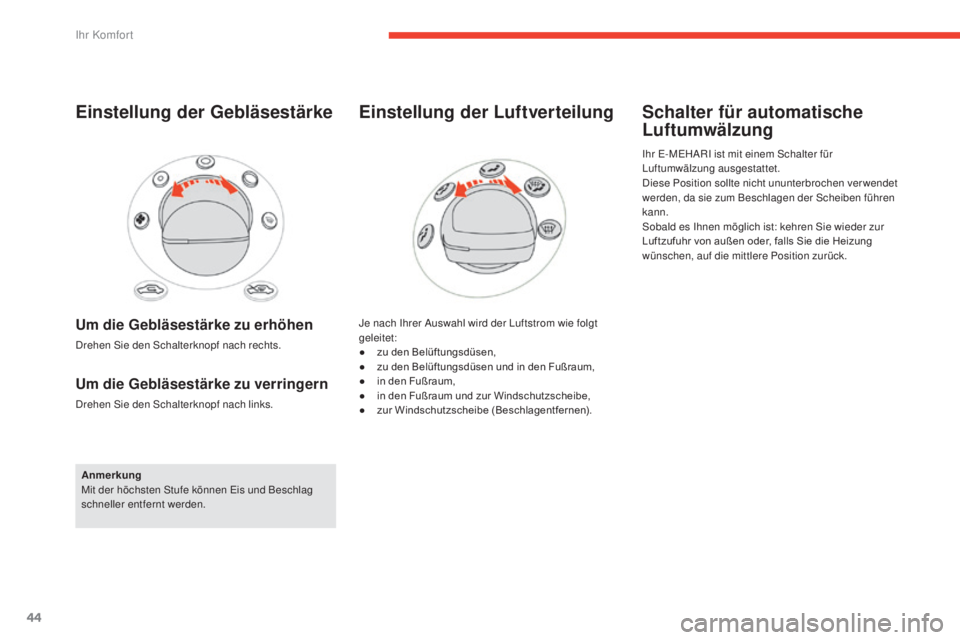 Ihr Komfort

Einstellung der Gebläsestärke

Um die Gebläsestärke zu erhöhen

Drehen Sie den Schalterknopf nach rechts.

Um die Gebläsestärke zu verringern

Drehen Sie den Schalterknopf nach links.

Anmerkung
Mit der höchsten Stufe können Eis und Beschlag schneller entfernt werden.

Einstellung der Luftverteilung

Je nach Ihrer Auswahl wird der Luftstrom wie folgt geleitet:
● zu den Belüftungsdüsen,
● zu den Belüftungsdüsen und in den Fußraum,
● in den Fußraum,
● in den Fußraum und zur Windschutzscheibe,
● zur Windschutzscheibe (Beschlagentfernen).

Schalter für automatische Luftumwälzung

Ihr E-MEHARI ist mit einem Schalter für Luftumwälzung ausgestattet.
Diese Position sollte nicht ununterbrochen verwendet werden, da sie zum Beschlagen der Scheiben führen kann.
Sobald es Ihnen möglich ist: kehren Sie wieder zur Luftzufuhr von außen oder, falls Sie die Heizung wünschen, auf die mittlere Position zurück.

44

carmanualsonline.info