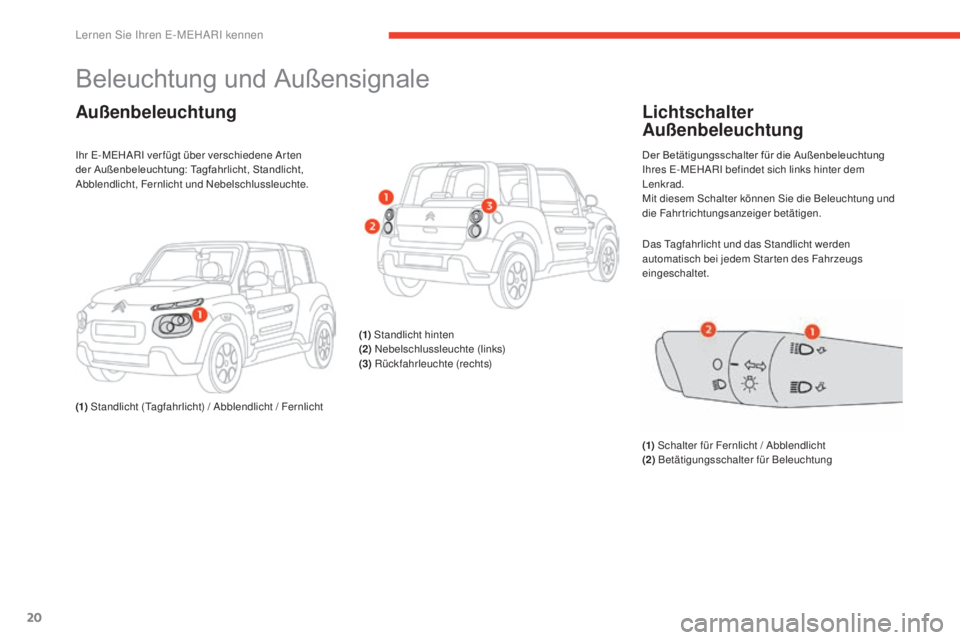 Lernen Sie Ihren E-MEHARI kennen

Beleuchtung und Außensignale

Außenbeleuchtung

Ihr E-MEHARI verfügt über verschiedene Arten der Außenbeleuchtung: Tagfahrlicht, Standlicht, Abblendlicht, Fernlicht und Nebelschlussleuchte.

1

(1) Standlicht (Tagfahrlicht) / Abblendlicht / Fernlicht

1
2
3

(1) Standlicht hinten
(2) Nebelschlussleuchte (links)
(3) Rückfahrleuchte (rechts)

Lichtschalter Außenbeleuchtung

Der Betätigungsschalter für die Außenbeleuchtung Ihres E-MEHARI befindet sich links hinter dem Lenkrad.
Mit diesem Schalter können Sie die Beleuchtung und die Fahrtrichtungsanzeiger betätigen.

Das Tagfahrlicht und das Standlicht werden automatisch bei jedem Starten des Fahrzeugs eingeschaltet.

2
1

(1) Schalter für Fernlicht / Abblendlicht
(2) Betätigungsschalter für Beleuchtung

20

carmanualsonline.info