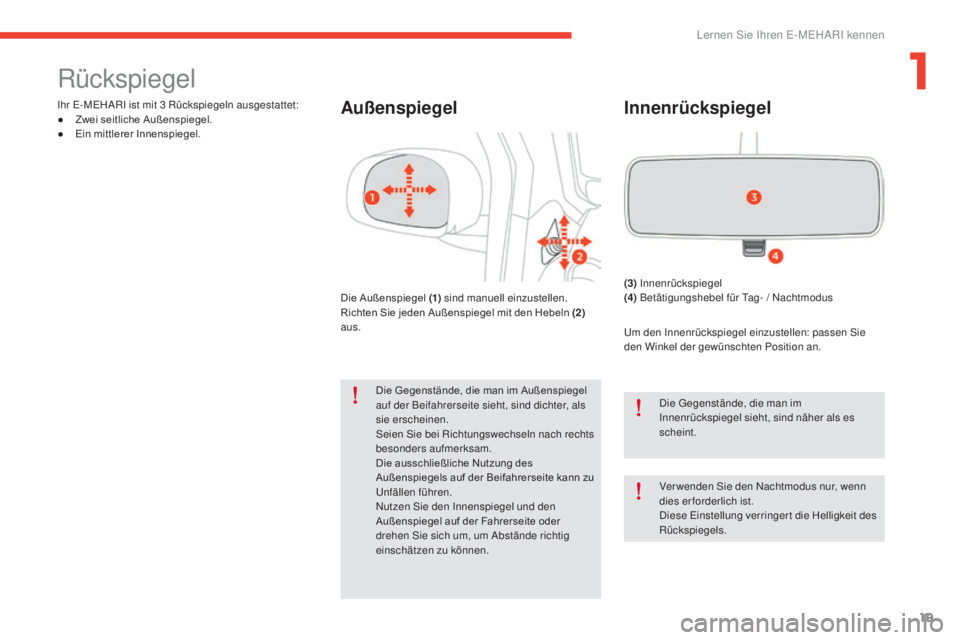 Lernen Sie Ihren E-MEHARI kennen

1

Rückspiegel

Ihr E-MEHARI ist mit 3 Rückspiegeln ausgestattet:
● Zwei seitliche Außenspiegel.
● Ein mittlerer Innenspiegel.

Außenspiegel

1

2

Die Außenspiegel (1) sind manuell einzustellen. Richten Sie jeden Außenspiegel mit den Hebeln (2) aus.

!

Die Gegenstände, die man im Außenspiegel auf der Beifahrerseite sieht, sind dichter, als sie erscheinen.
Seien Sie bei Richtungswechseln nach rechts besonders aufmerksam.
Die ausschließliche Nutzung des Außenspiegels auf der Beifahrerseite kann zu Unfällen führen.
Nutzen Sie den Innenspiegel und den Außenspiegel auf der Fahrerseite oder drehen Sie sich um, um Abstände richtig einschätzen zu können.

Innenrückspiegel

3

4

(3) Innenrückspiegel
(4) Betätigungshebel für Tag- / Nachtmodus

Um den Innenrückspiegel einzustellen: passen Sie den Winkel der gewünschten Position an.

!

Die Gegenstände, die man im Innenrückspiegel sieht, sind näher als es scheint.

!

Verwenden Sie den Nachtmodus nur, wenn dies erforderlich ist.
Diese Einstellung verringert die Helligkeit des Rückspiegels.

19

carmanualsonline.info