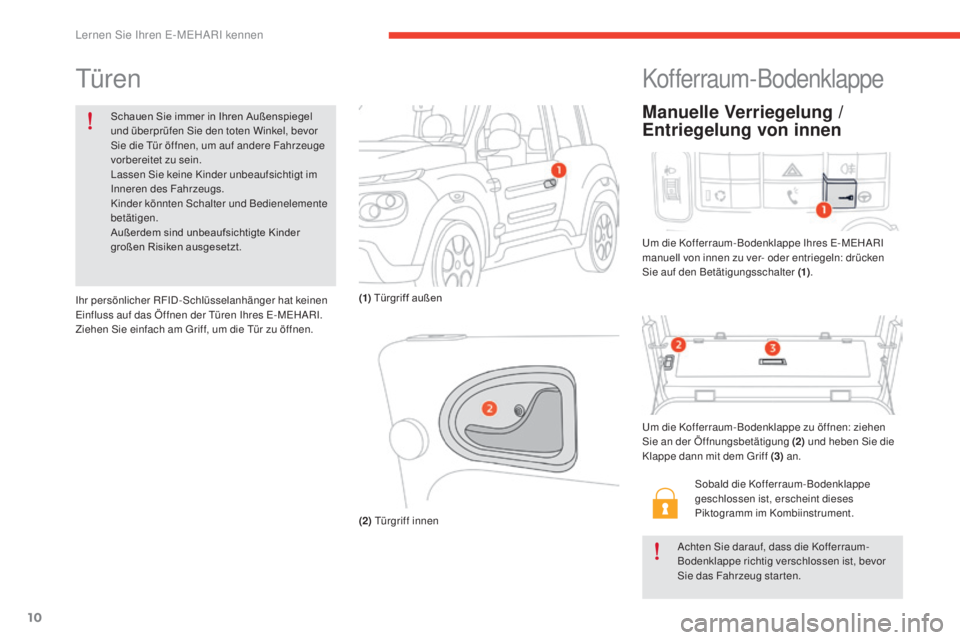 Lernen Sie Ihren E-MEHARI kennen

Türen

!

Schauen Sie immer in Ihren Außenspiegel und überprüfen Sie den toten Winkel, bevor Sie die Tür öffnen, um auf andere Fahrzeuge vorbereitet zu sein.
Lassen Sie keine Kinder unbeaufsichtigt im Inneren des Fahrzeugs.
Kinder könnten Schalter und Bedienelemente betätigen.
Außerdem sind unbeaufsichtigte Kinder großen Risiken ausgesetzt.

Ihr persönlicher RFID-Schlüsselanhänger hat keinen Einfluss auf das Öffnen der Türen Ihres E-MEHARI.
Ziehen Sie einfach am Griff, um die Tür zu öffnen.

1

(1) Türgriff außen

2

(2) Türgriff innen

Kofferraum-Bodenklappe

Manuelle Verriegelung / Entriegelung von innen

1

Um die Kofferraum-Bodenklappe Ihres E-MEHARI manuell von innen zu ver- oder entriegeln: drücken Sie auf den Betätigungsschalter (1).

2 3

Um die Kofferraum-Bodenklappe zu öffnen: ziehen Sie an der Öffnungsbetätigung (2) und heben Sie die Klappe dann mit dem Griff (3) an.

Sobald die Kofferraum-Bodenklappe geschlossen ist, erscheint dieses Piktogramm im Kombiinstrument.

!

Achten Sie darauf, dass die Kofferraum-Bodenklappe richtig verschlossen ist, bevor Sie das Fahrzeug starten.

10

carmanualsonline.info