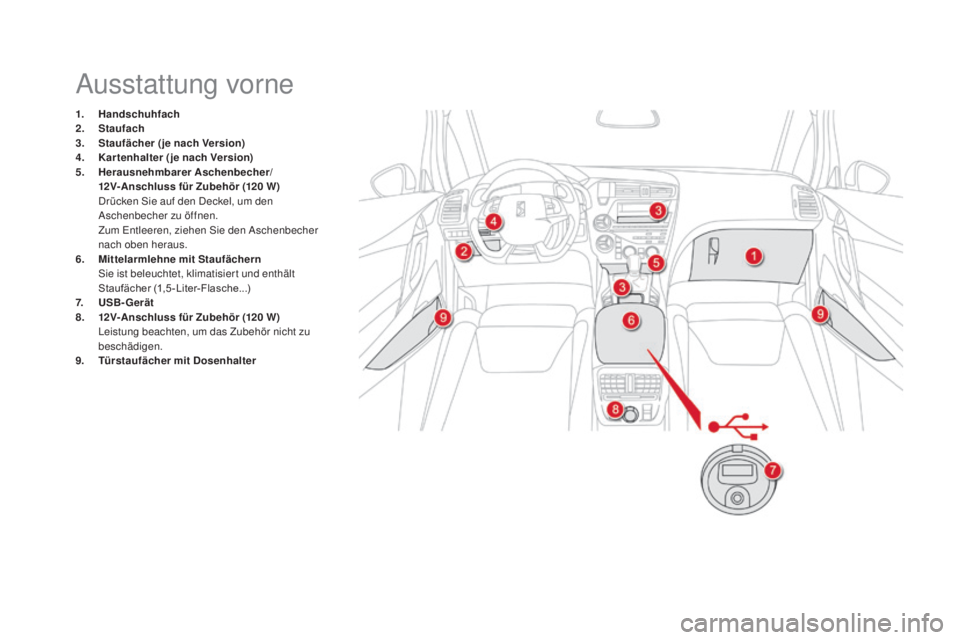 Ausstattung vorne

1. Handschuhfach
2. Staufach
3. Staufächer (je nach Version)
4. Kartenhalter (je nach Version)
5. Herausnehmbarer Aschenbecher/ 12V-Anschluss für Zubehör (120 W)
Drücken Sie auf den Deckel, um den Aschenbecher zu öffnen.
Zum Entleeren, ziehen Sie den Aschenbecher nach oben heraus.
6. Mittelarmlehne mit Staufächern
Sie ist beleuchtet, klimatisiert und enthält Staufächer (1,5-Liter-Flasche...)
7. USB-Gerät
8. 12V-Anschluss für Zubehör (120 W)
Leistung beachten, um das Zubehör nicht zu beschädigen.
9. Türstaufächer mit Dosenhalter

4
3
2
5
1
3
9
6
9
8
7

carmanualsonline.info