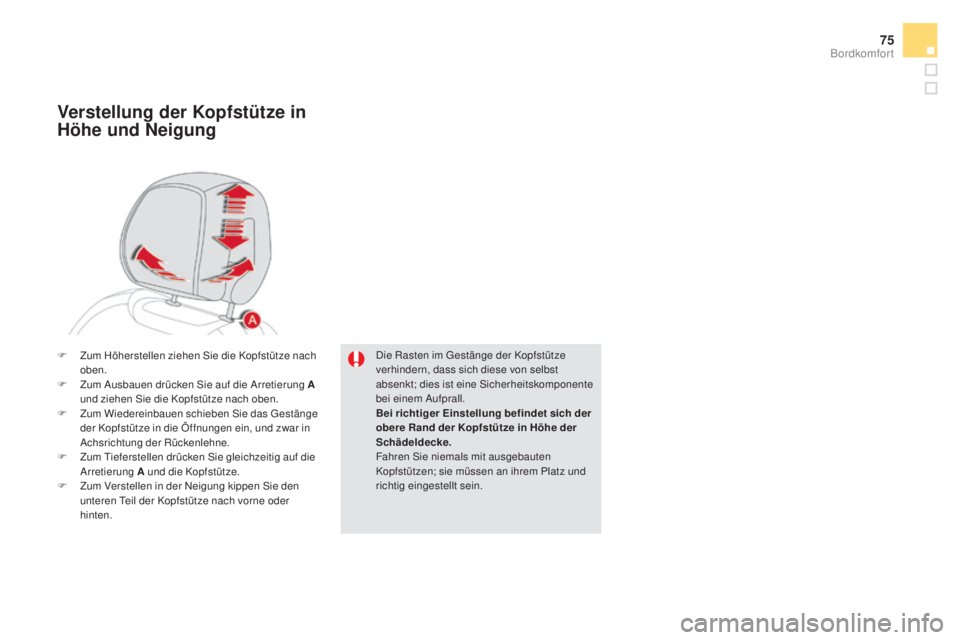 75
Bordkomfort

Verstellung der Kopfstütze in Höhe und Neigung

A

F Zum Höherstellen ziehen Sie die Kopfstütze nach oben.
F Zum Ausbauen drücken Sie auf die Arretierung A und ziehen Sie die Kopfstütze nach oben.
F Zum Wiedereinbauen schieben Sie das Gestänge der Kopfstütze in die Öffnungen ein, und zwar in Achsrichtung der Rückenlehne.
F Zum Tieferstellen drücken Sie gleichzeitig auf die Arretierung A und die Kopfstütze.
F Zum Verstellen in der Neigung kippen Sie den unteren Teil der Kopfstütze nach vorne oder hinten.

Die Rasten im Gestänge der Kopfstütze verhindern, dass sich diese von selbst absenkt; dies ist eine Sicherheitskomponente bei einem Aufprall.
Bei richtiger Einstellung befindet sich der obere Rand der Kopfstütze in Höhe der Schädeldecke.
Fahren Sie niemals mit ausgebauten Kopfstützen; sie müssen an ihrem Platz und richtig eingestellt sein.

carmanualsonline.info