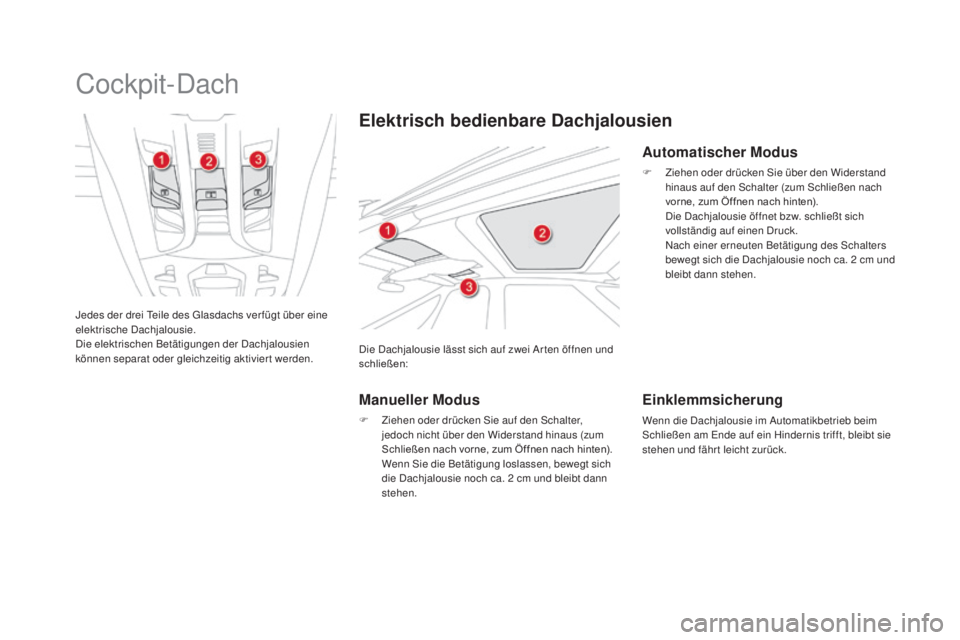 Cockpit-Dach

1 2 3

Jedes der drei Teile des Glasdachs verfügt über eine elektrische Dachjalousie.
Die elektrischen Betätigungen der Dachjalousien können separat oder gleichzeitig aktiviert werden.

Elektrisch bedienbare Dachjalousien

1 2 3

Die Dachjalousie lässt sich auf zwei Arten öffnen und schließen:

Manueller Modus

F Ziehen oder drücken Sie auf den Schalter, jedoch nicht über den Widerstand hinaus (zum Schließen nach vorne, zum Öffnen nach hinten). Wenn Sie die Betätigung loslassen, bewegt sich die Dachjalousie noch ca. 2 cm und bleibt dann stehen.

Automatischer Modus

F Ziehen oder drücken Sie über den Widerstand hinaus auf den Schalter (zum Schließen nach vorne, zum Öffnen nach hinten).
Die Dachjalousie öffnet bzw. schließt sich vollständig auf einen Druck.
Nach einer erneuten Betätigung des Schalters bewegt sich die Dachjalousie noch ca. 2 cm und bleibt dann stehen.

Einklemmsicherung

Wenn die Dachjalousie im Automatikbetrieb beim Schließen am Ende auf ein Hindernis trifft, bleibt sie stehen und fährt leicht zurück.

carmanualsonline.info